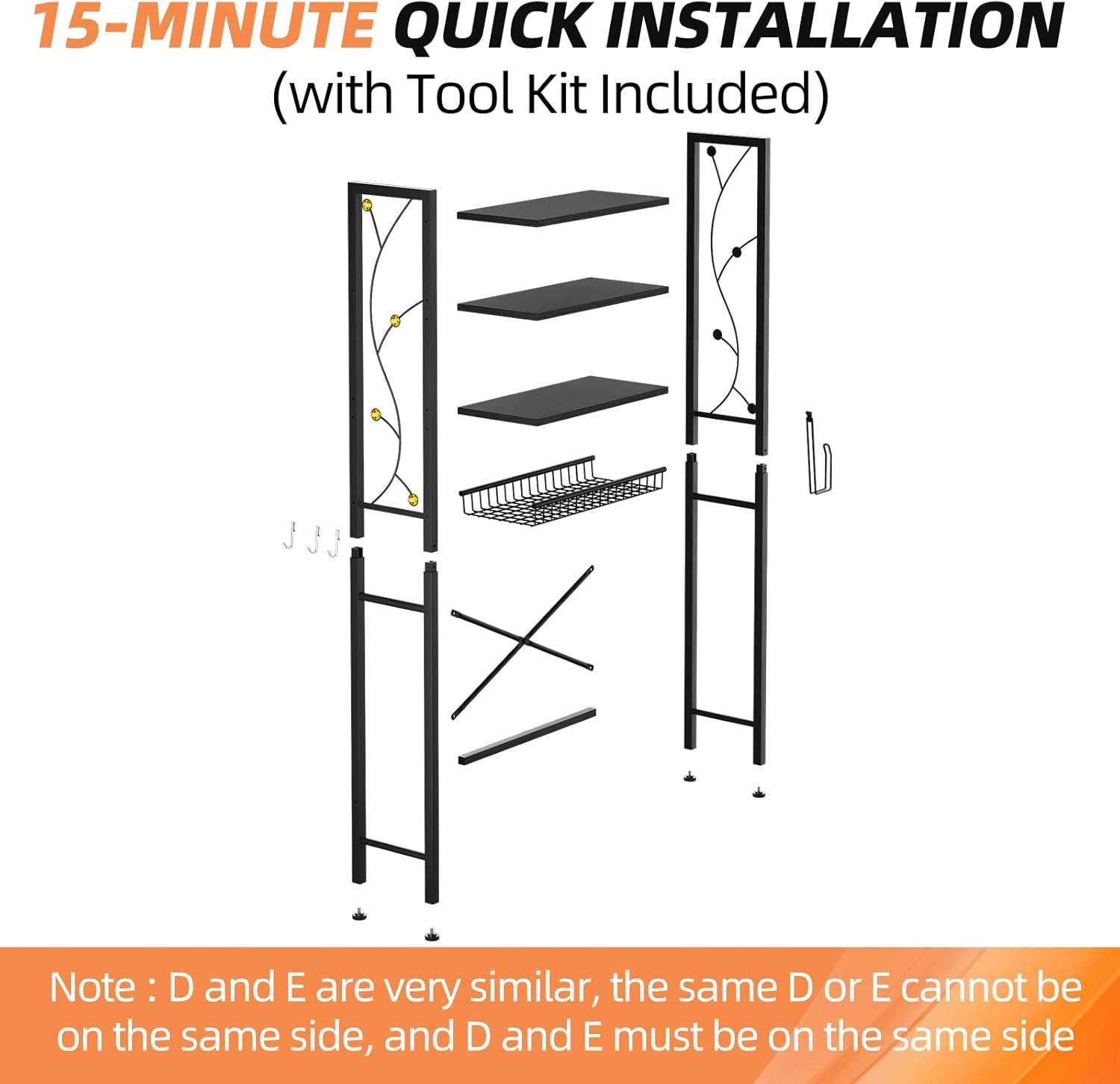 15-MINUTE QUICK INSTALLATION
(with Tool Kit Included)

Note : D and E are very similar, the same D or E cannot be on the same side, and D and E must be on the same side