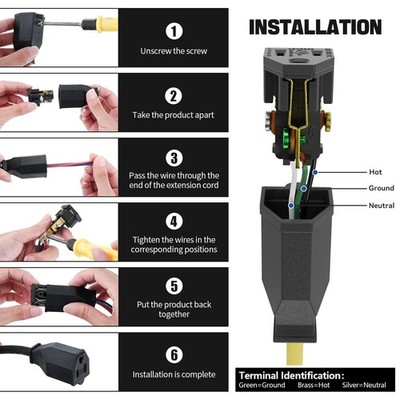 1
Unscrew the screw

2
Take the product apart

3
Pass the wire through the end of the extension cord

4
Tighten the wires in the corresponding positions

5
Put the product back together

6
Installation is complete

INSTALLATION

Hot
Ground
Neutral

Terminal Identification:
Green=Ground Brass=Hot Silver=Neutral