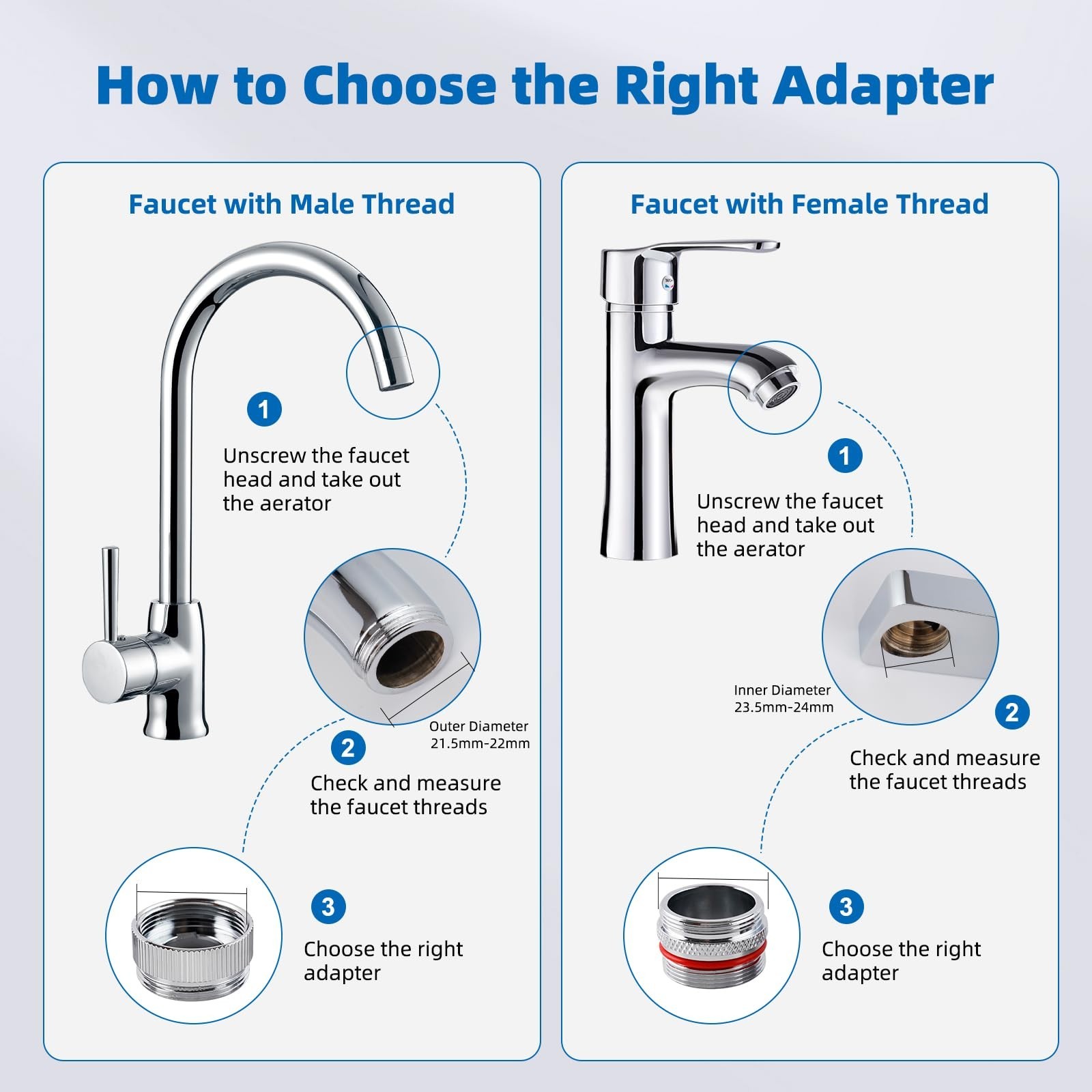 How to Choose the Right Adapter

Faucet with Male Thread

1

Unscrew the faucet head and take out the aerator

Outer Diameter 21.5mm-22mm

2

Check and measure the faucet threads

3

Choose the right adapter

Faucet with Female Thread

1

Unscrew the faucet head and take out the aerator

Inner Diameter 23.5mm-24mm

2

Check and measure the faucet threads

3

Choose the right adapter