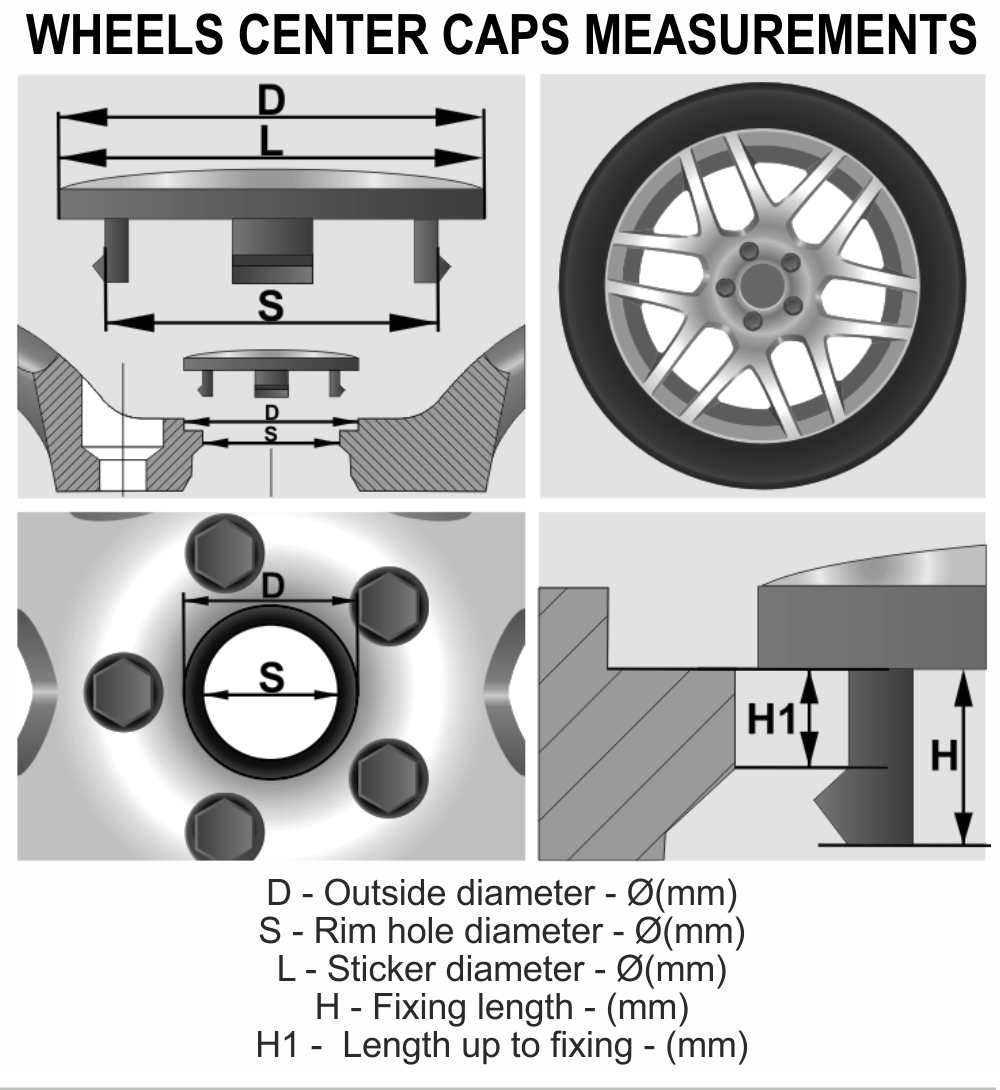 WHEELS CENTER CAPS MEASUREMENTS

D
L
S
D
S

D
S

H1
H

D - Outside diameter - Ø(mm)
S - Rim hole diameter - Ø(mm)
L - Sticker diameter - Ø(mm)
H - Fixing length - (mm)
H1 - Length up to fixing - (mm)