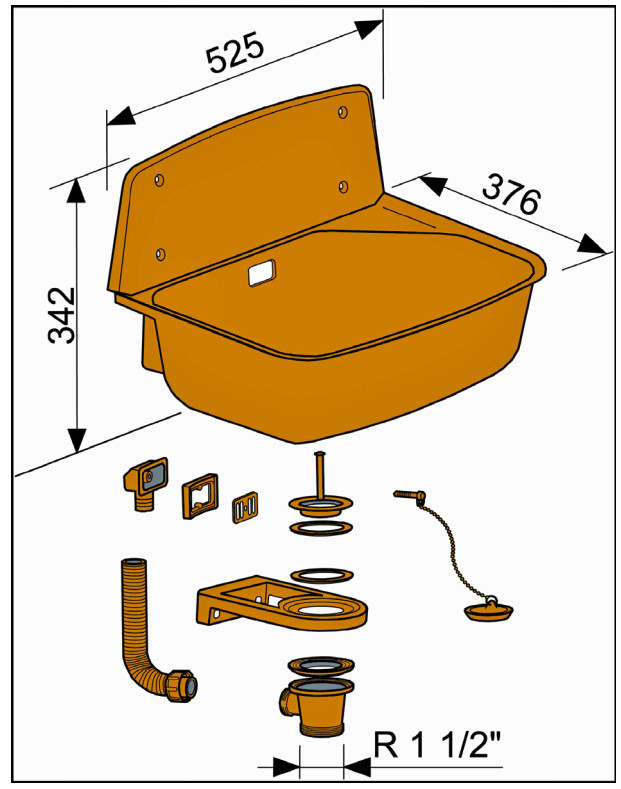 525

376

342

R 1 1/2"