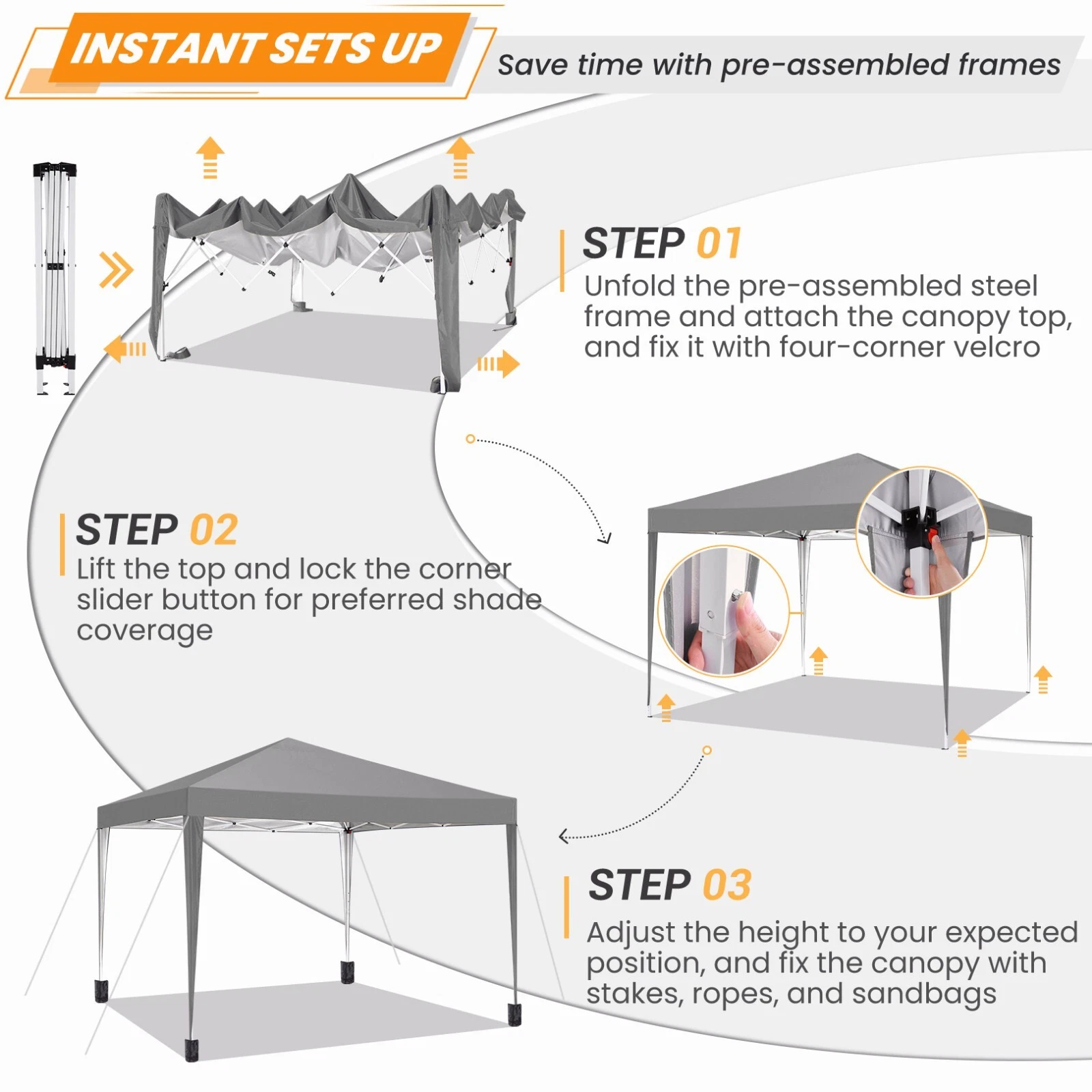 INSTANT SETS UP

Save time with pre-assembled frames

STEP 01
Unfold the pre-assembled steel frame and attach the canopy top, and fix it with four-corner velcro

STEP 02
Lift the top and lock the corner slider button for preferred shade coverage

STEP 03
Adjust the height to your expected position, and fix the canopy with stakes, ropes, and sandbags