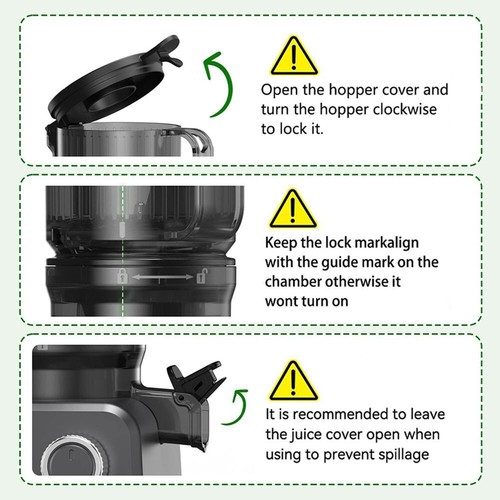 Open the hopper cover and turn the hopper clockwise to lock it.

Keep the lock markalign with the guide mark on the chamber otherwise it wont turn on

It is recommended to leave the juice cover open when using to prevent spillage