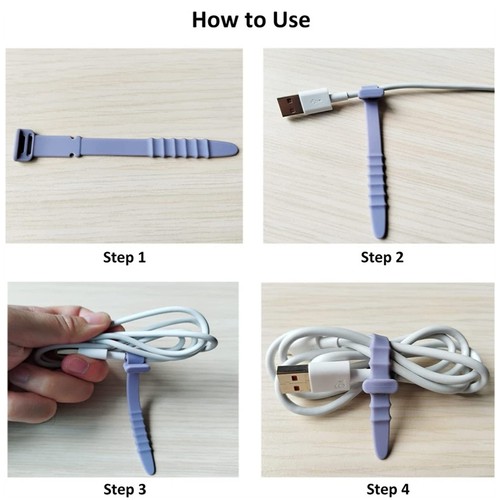 How to Use

Step 1

Step 2

Step 3

Step 4