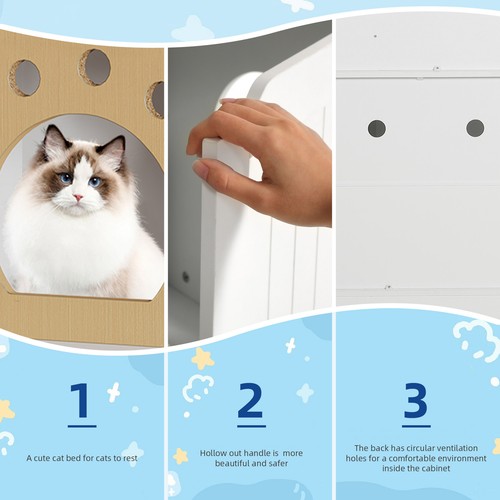 1

A cute cat bed for cats to rest

2

Hollow out handle is more beautiful and safer

3

The back has circular ventilation holes for a comfortable environment inside the cabinet