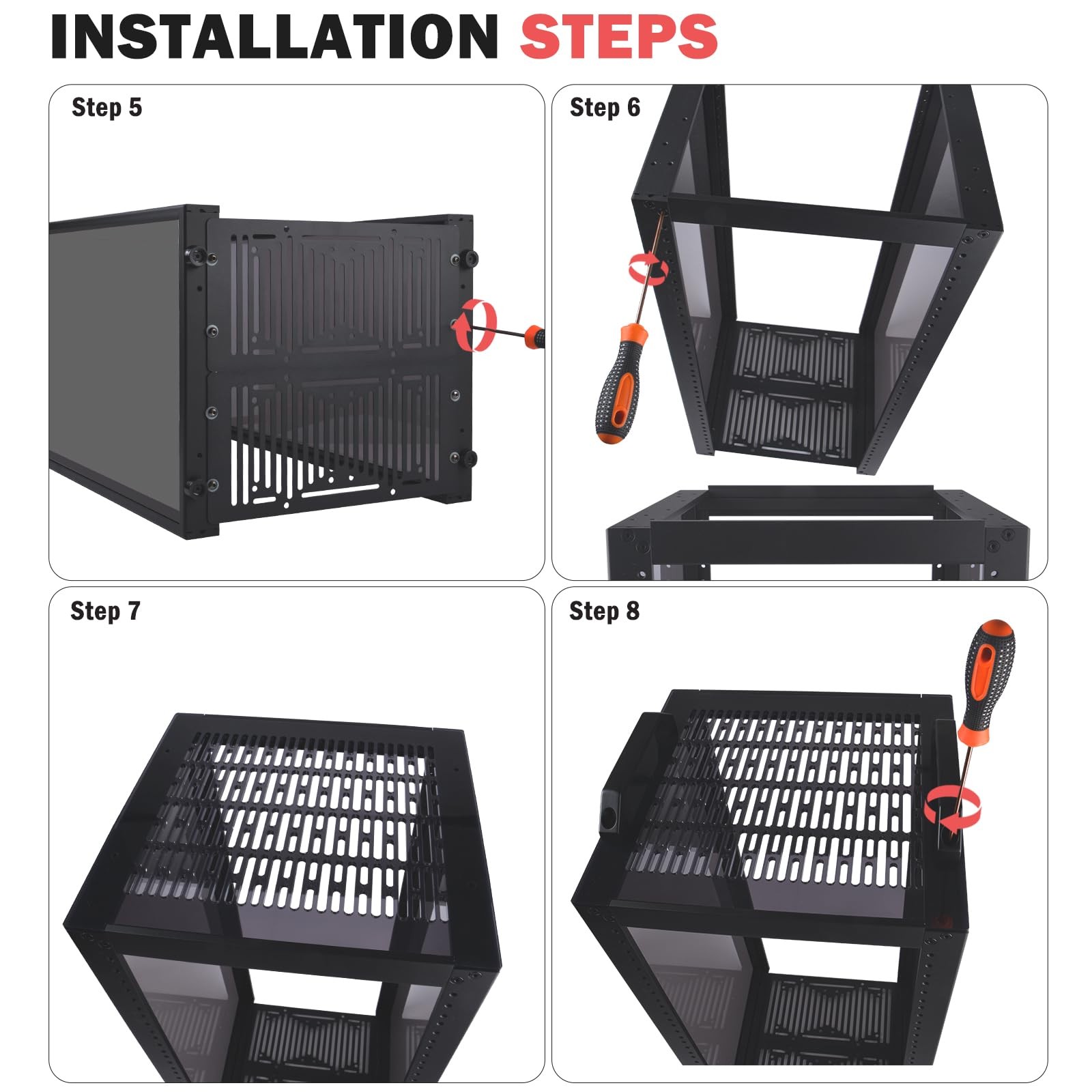 INSTALLATION STEPS

Step 5

Step 6

Step 7

Step 8