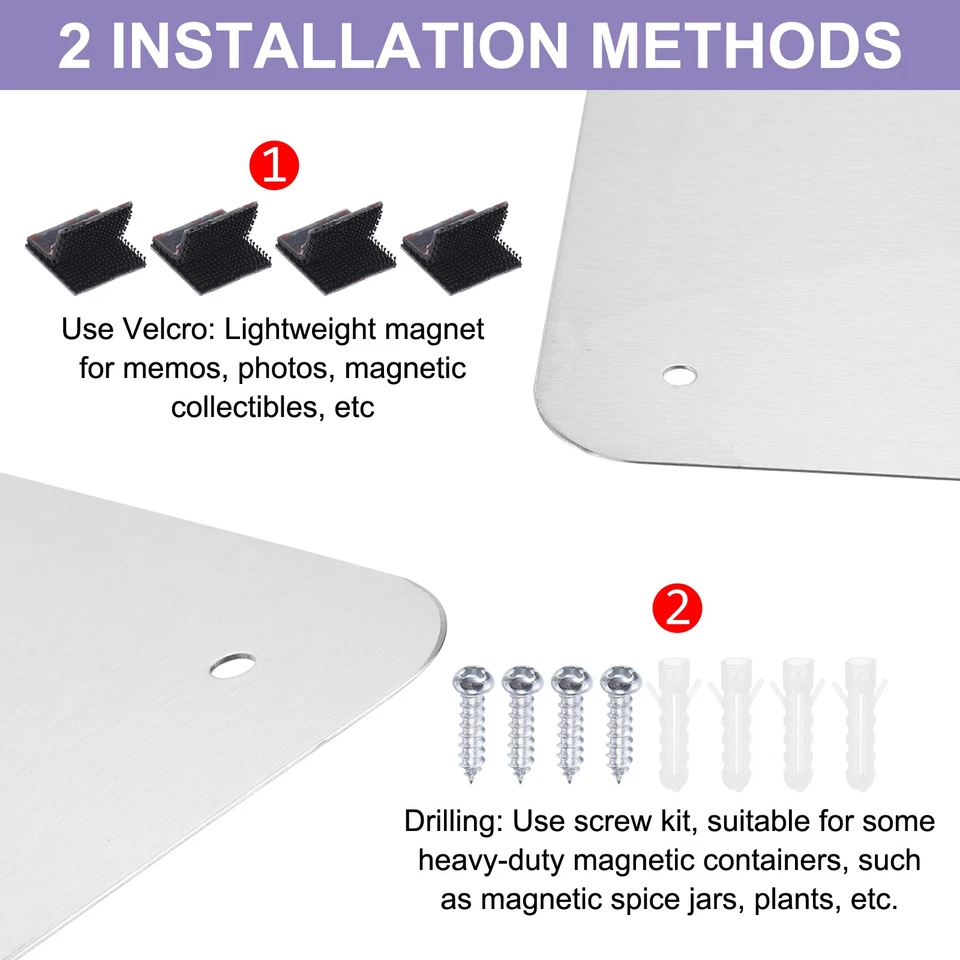 2 INSTALLATION METHODS

1

Use Velcro: Lightweight magnet for memos, photos, magnetic collectibles, etc

2

Drilling: Use screw kit, suitable for some heavy-duty magnetic containers, such as magnetic spice jars, plants, etc.