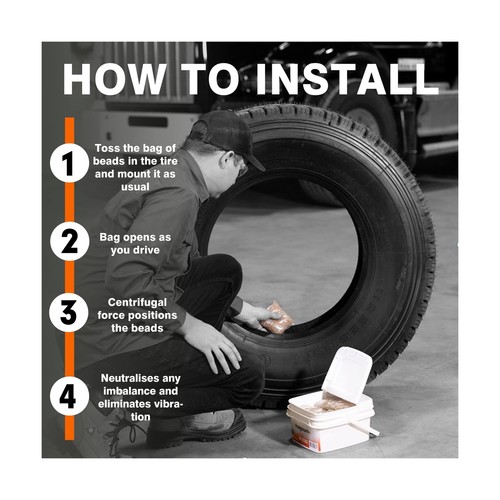 HOW TO INSTALL

1 Toss the bag of beads in the tire and mount it as usual

2 Bag opens as you drive

3 Centrifugal force positions the beads

4 Neutralises any imbalance and eliminates vibration