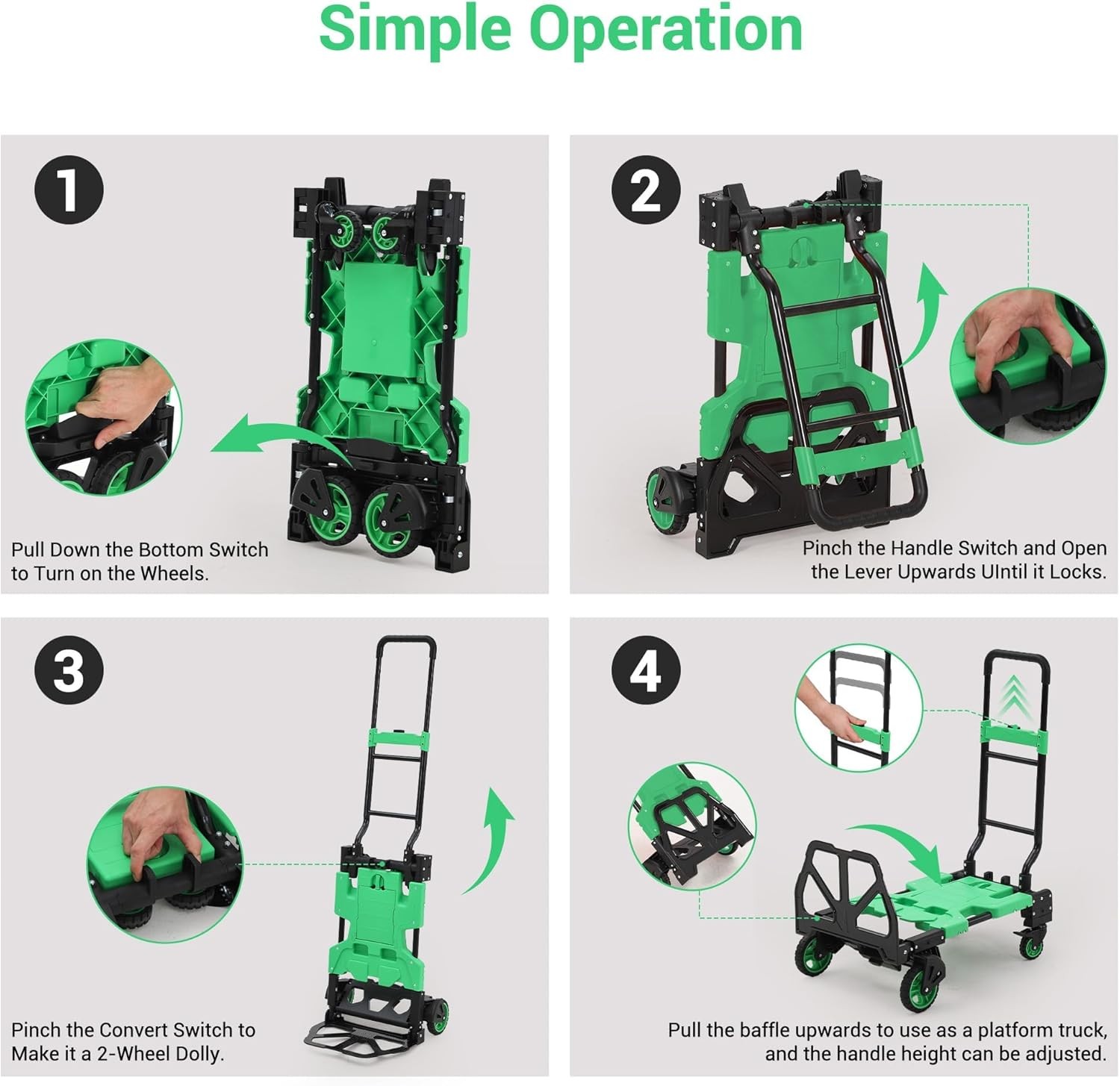 Simple Operation

1

Pull Down the Bottom Switch to Turn on the Wheels.

2

Pinch the Handle Switch and Open the Lever Upwards UIntil it Locks.

3

Pinch the Convert Switch to Make it a 2-Wheel Dolly.

4

Pull the baffle upwards to use as a platform truck, and the handle height can be adjusted.