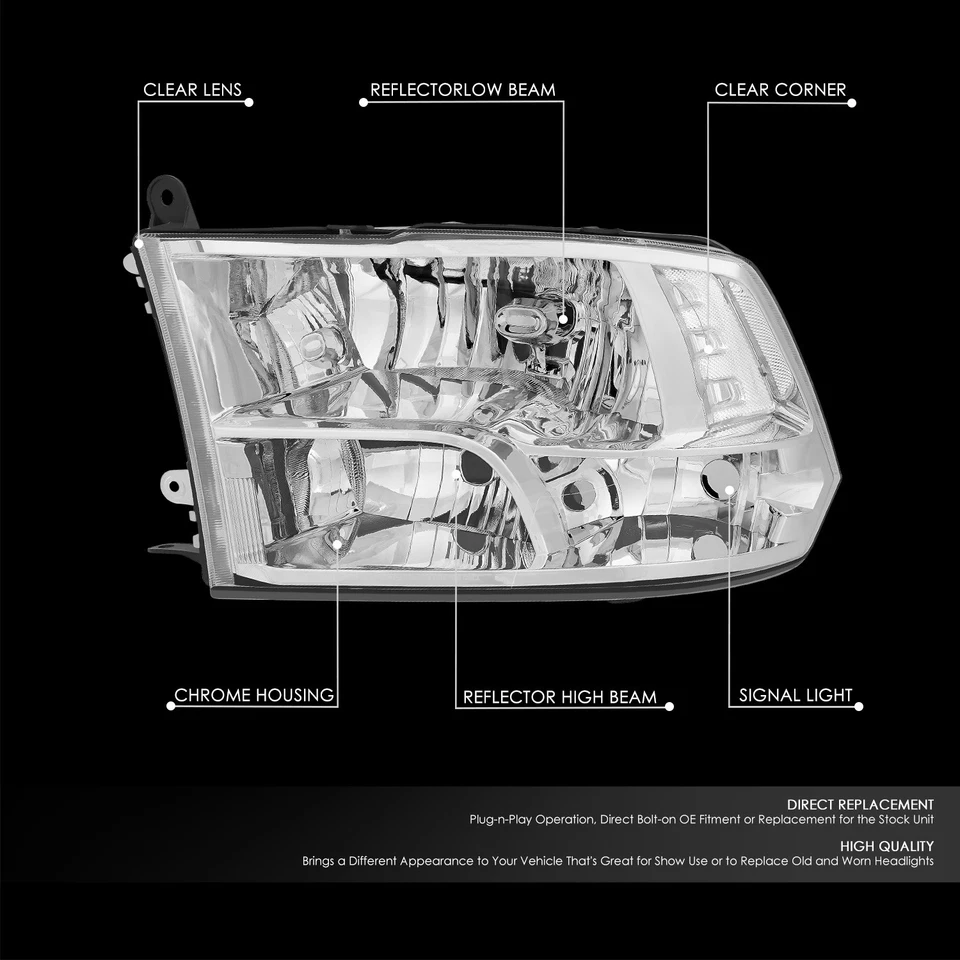 CLEAR LENS

REFLECTORLOW BEAM

CLEAR CORNER

CHROME HOUSING

REFLECTOR HIGH BEAM

SIGNAL LIGHT

DIRECT REPLACEMENT
Plug-n-Play Operation, Direct Bolt-on OE Fitment or Replacement for the Stock Unit

HIGH QUALITY
Brings a Different Appearance to Your Vehicle That's Great for Show Use or to Replace Old and Worn Headlights