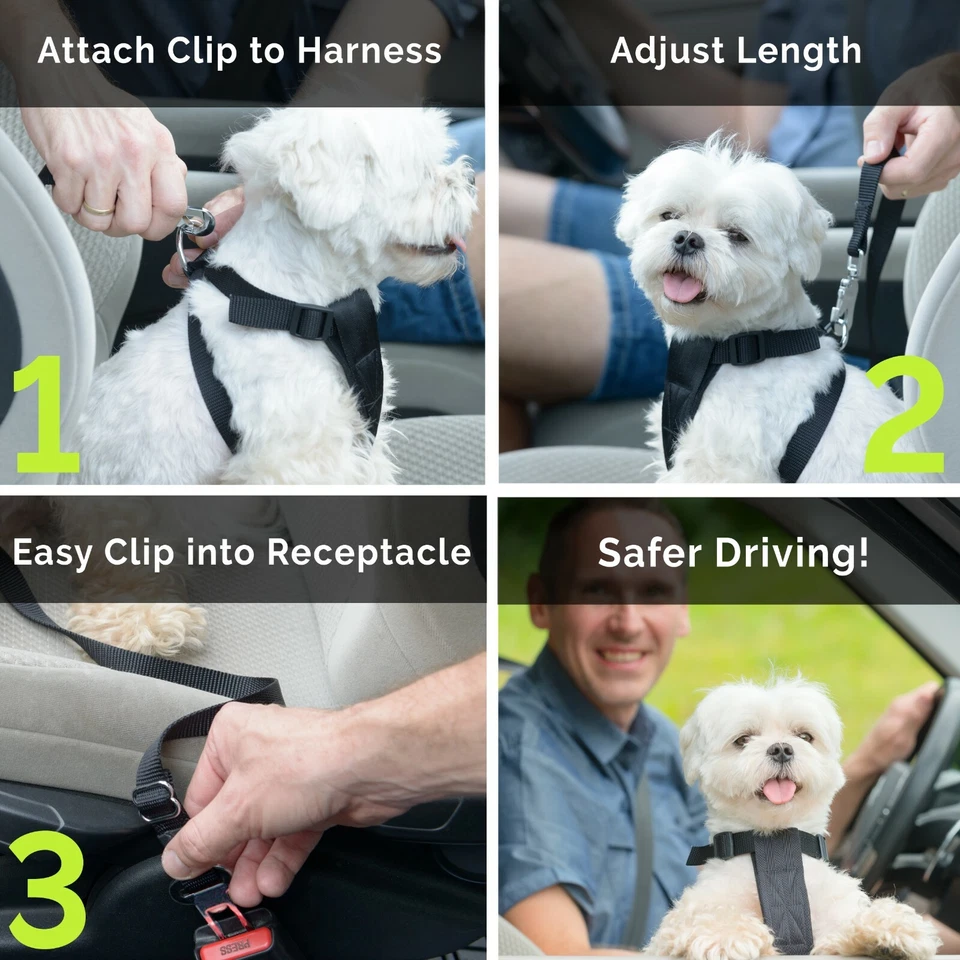 Attach Clip to Harness

1

Adjust Length

2

Easy Clip into Receptacle

3

PRESS

Safer Driving!