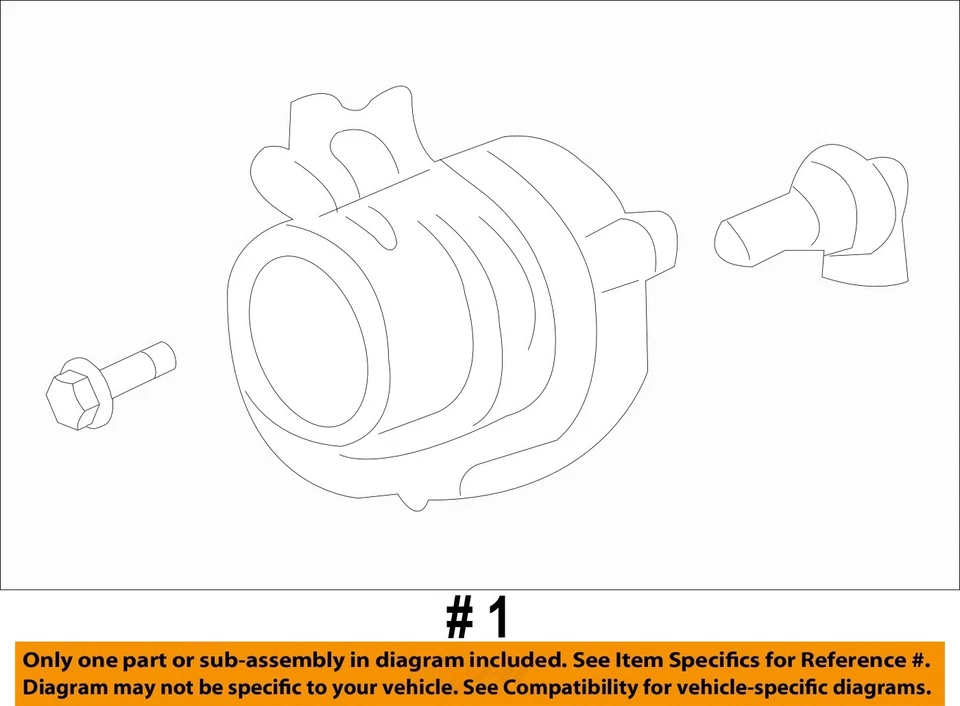 # 1

Only one part or sub-assembly in diagram included. See Item Specifics for Reference #.
Diagram may not be specific to your vehicle. See Compatibility for vehicle-specific diagrams.