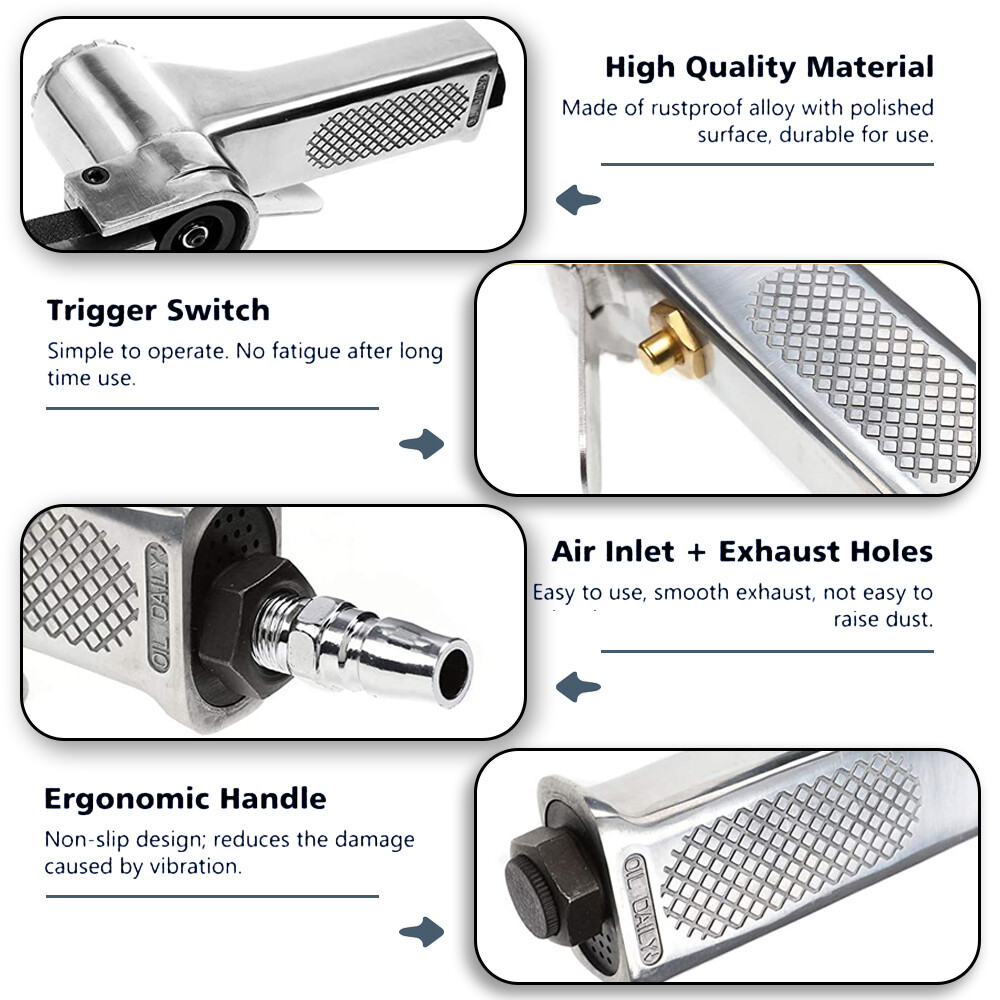 High Quality Material
Made of rustproof alloy with polished surface, durable for use.

Trigger Switch
Simple to operate. No fatigue after long time use.

OIL DAILY

Air Inlet + Exhaust Holes
Easy to use, smooth exhaust, not easy to raise dust.

Ergonomic Handle
Non-slip design; reduces the damage caused by vibration.

OIL DAILY