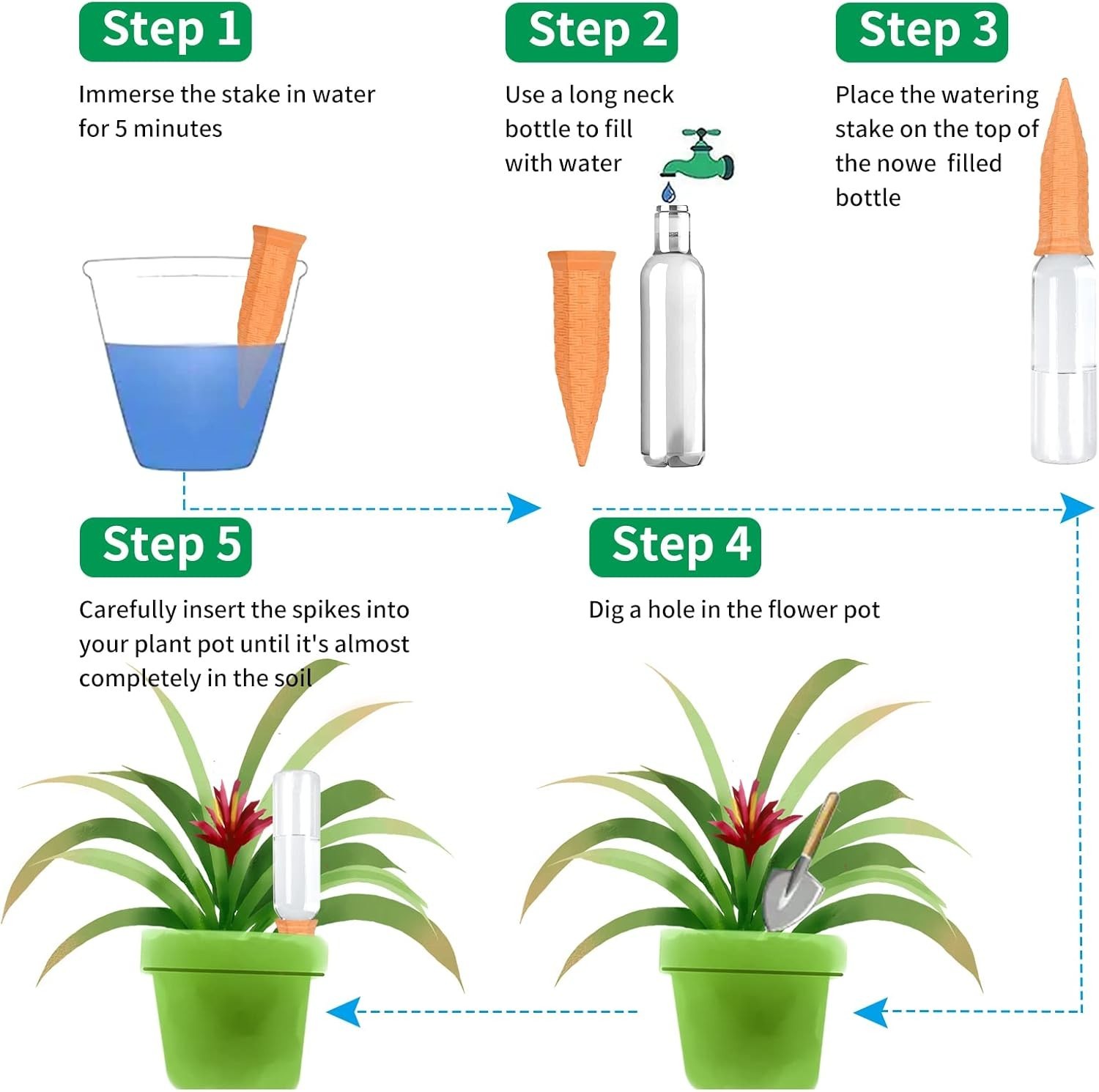 Step 1

Immerse the stake in water for 5 minutes

Step 2

Use a long neck bottle to fill with water

Step 3

Place the watering stake on the top of the nowe  filled bottle

Step 5

Carefully insert the spikes into your plant pot until it's almost completely in the soil

Step 4

Dig a hole in the flower pot