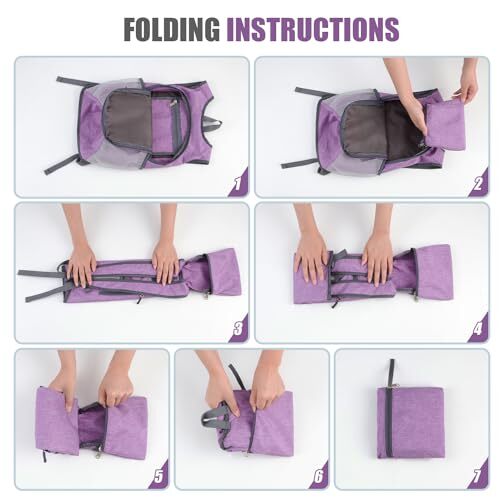 FOLDING INSTRUCTIONS

1

2

3

4

5

6

7