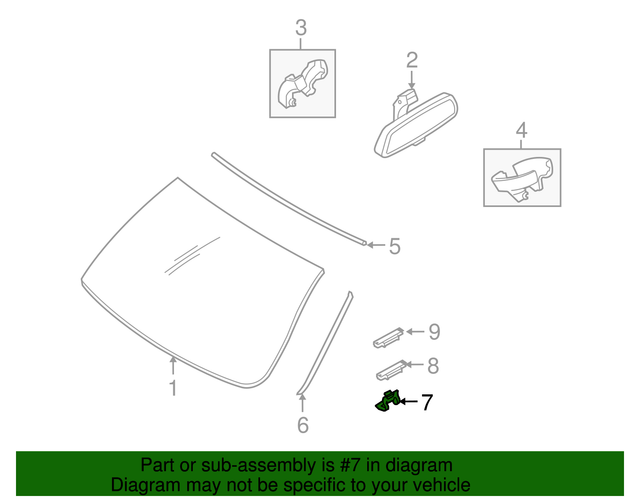 3
2
4
5
9
8
7
1
6

Part or sub-assembly is #7 in diagram
Diagram may not be specific to your vehicle