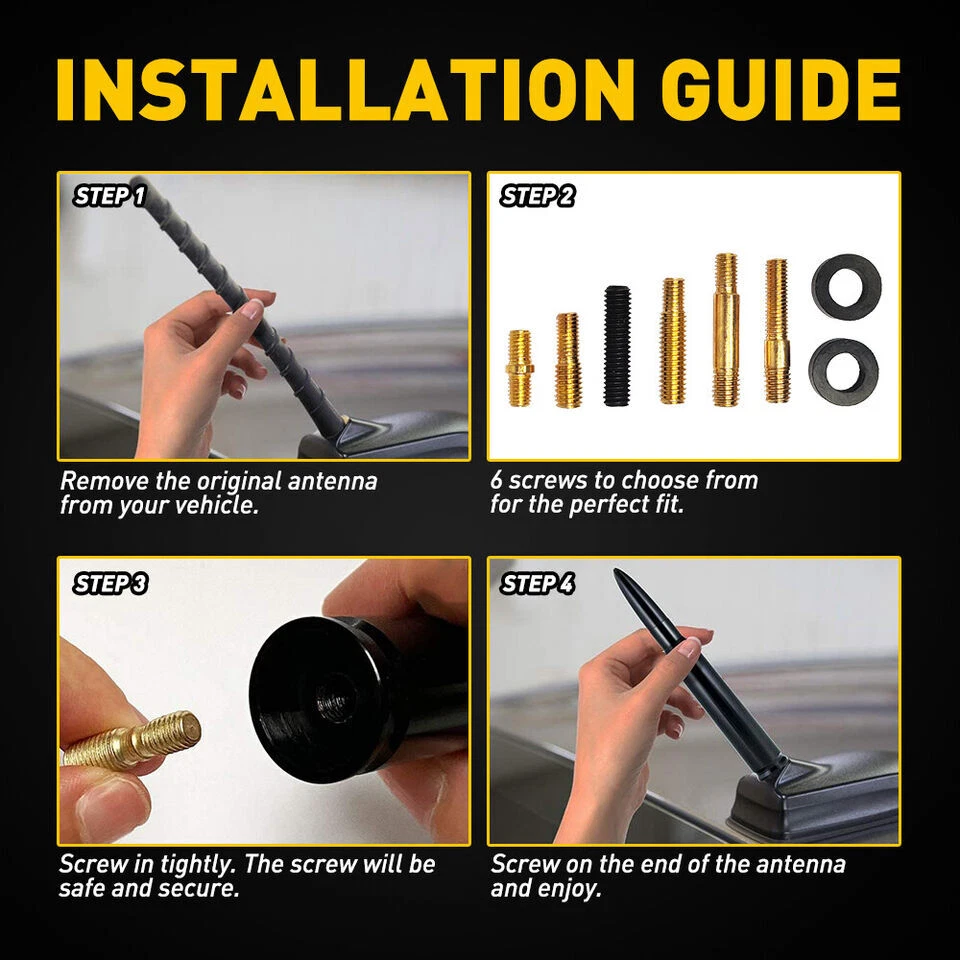 INSTALLATION GUIDE

STEP 1

Remove the original antenna from your vehicle.

STEP 2

6 screws to choose from for the perfect fit.

STEP 3

Screw in tightly. The screw will be safe and secure.

STEP 4

Screw on the end of the antenna and enjoy.