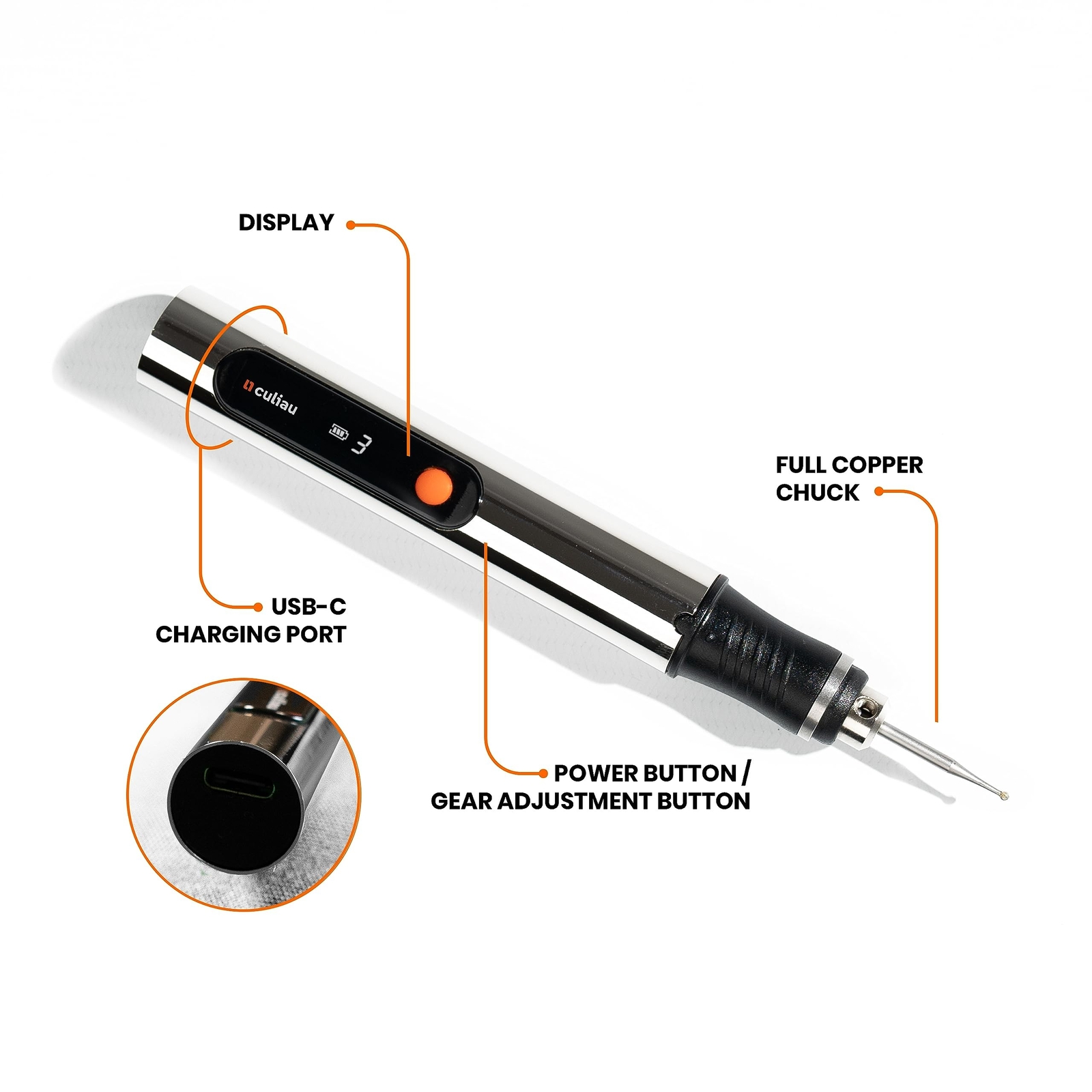 DISPLAY

culiau

3

FULL COPPER CHUCK

USB-C CHARGING PORT

POWER BUTTON / GEAR ADJUSTMENT BUTTON