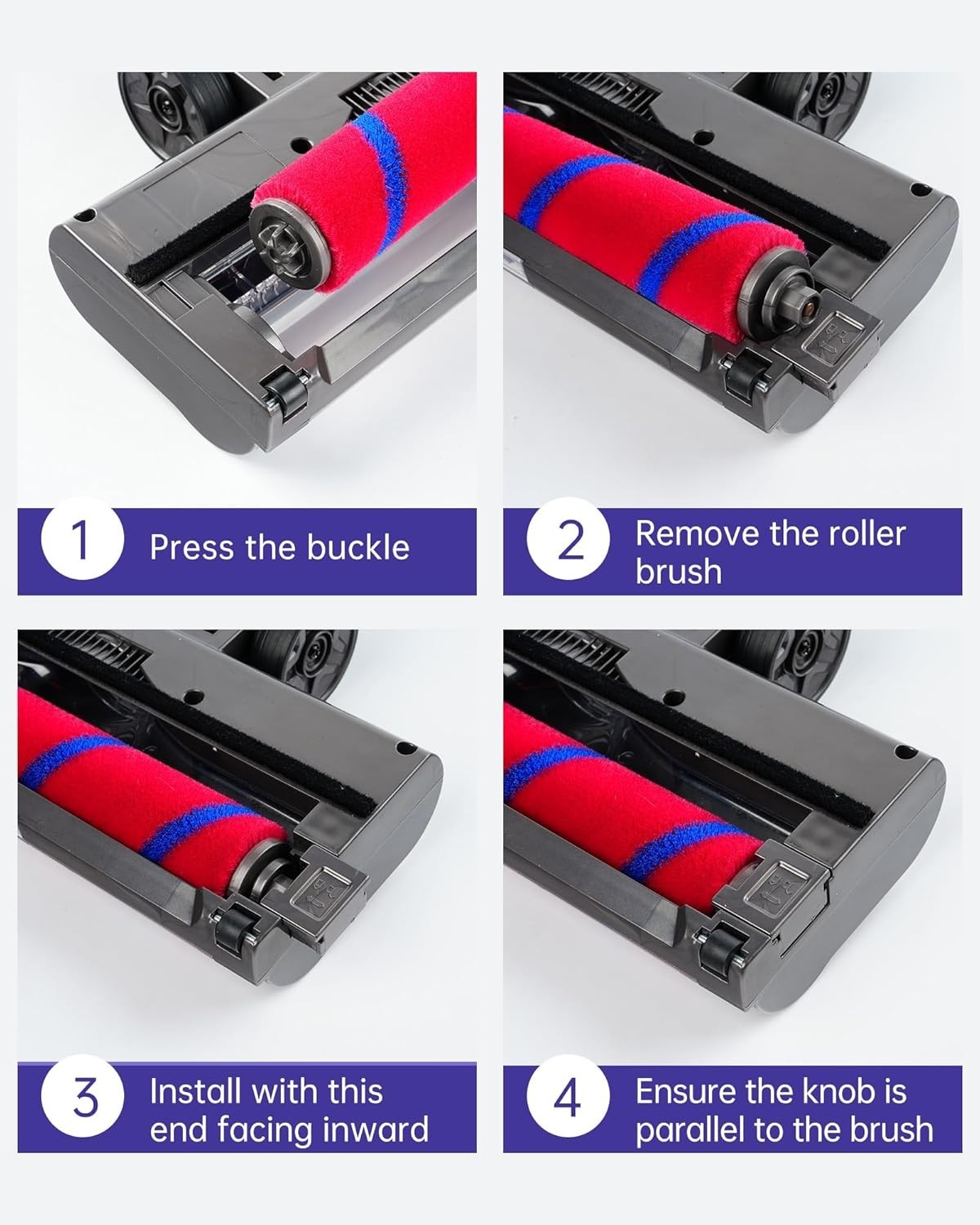 1 Press the buckle

2 Remove the roller brush

3 Install with this end facing inward

4 Ensure the knob is parallel to the brush