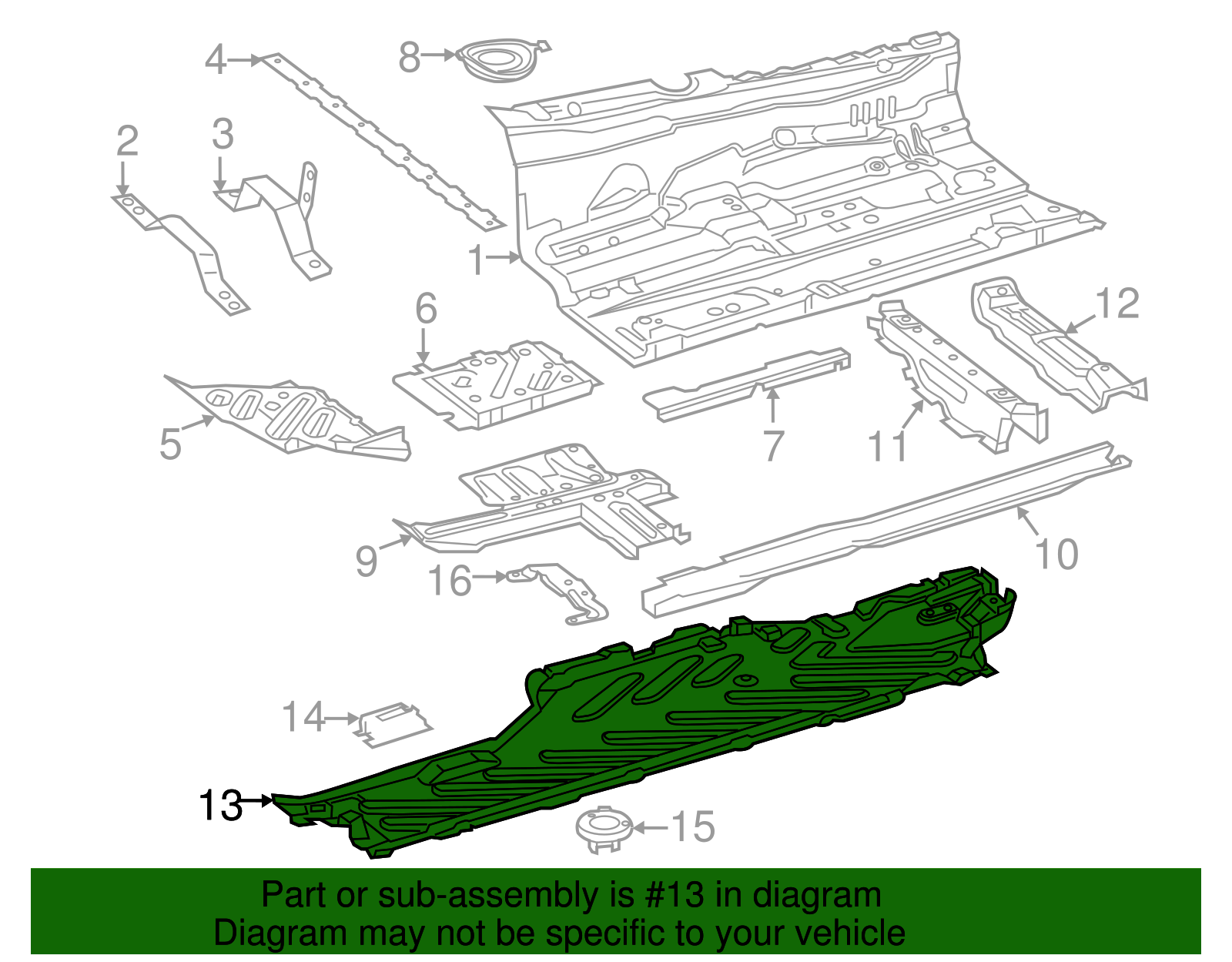 4
8
2
3
1
6
12
5
7
11
9
16
10
14
13
15

Part or sub-assembly is #13 in diagram
Diagram may not be specific to your vehicle