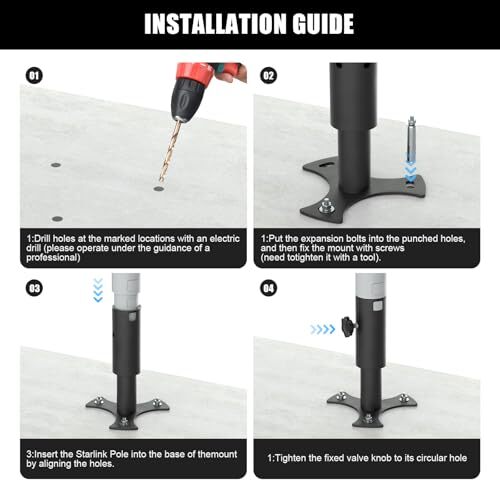 INSTALLATION GUIDE

01

1:Drill holes at the marked locations with an electric drill (please operate under the guidance of a professional)

02

1:Put the expansion bolts into the punched holes, and then fix the mount with screws (need totighten it with a tool).

03

3:Insert the Starlink Pole into the base of themount by aligning the holes.

04

1:Tighten the fixed valve knob to its circular hole