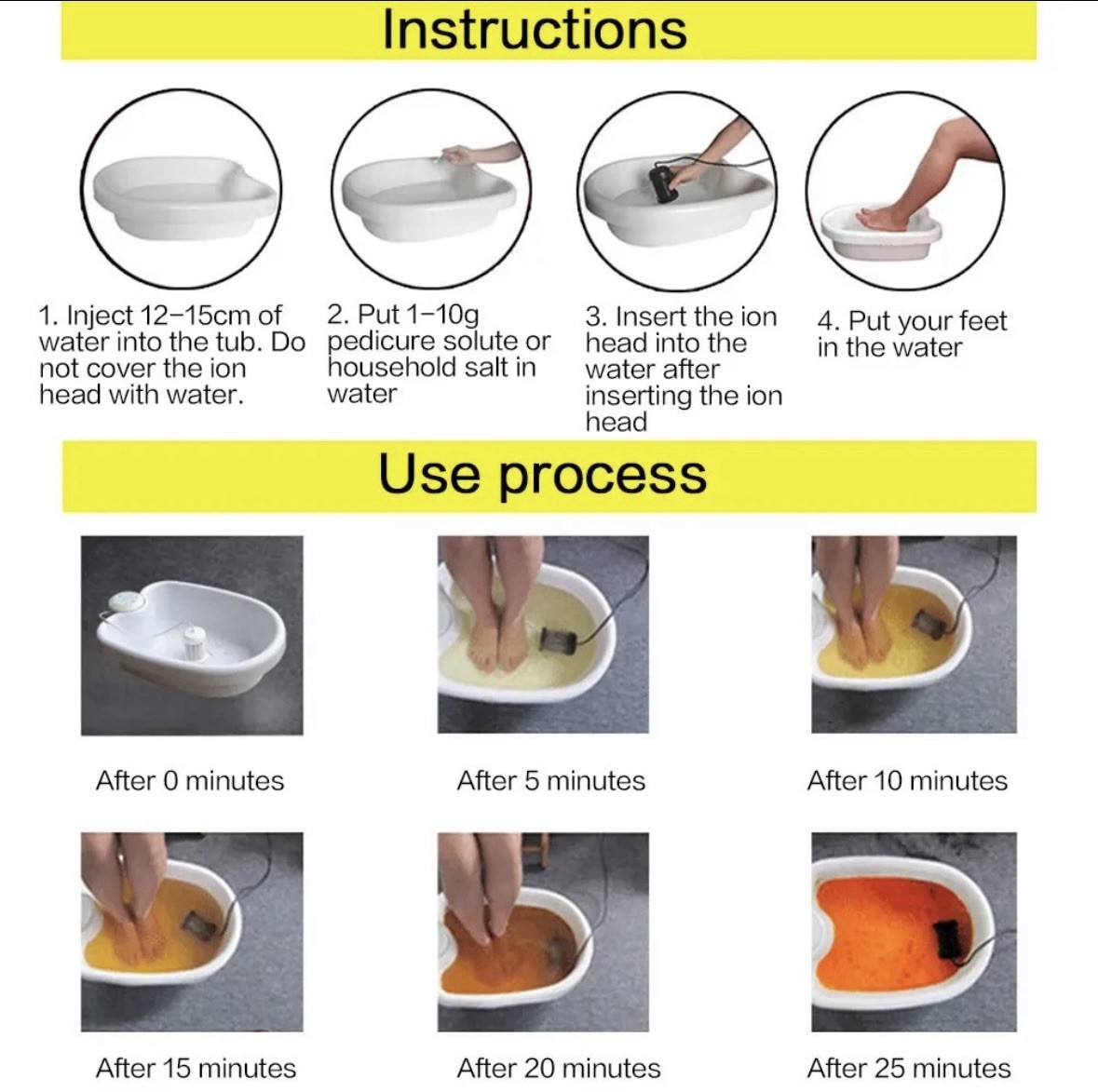 Instructions

1. Inject 12–15cm of water into the tub. Do not cover the ion head with water.

2. Put 1–10g pedicure solute or household salt in water

3. Insert the ion head into the water after inserting the ion head

4. Put your feet in the water

Use process

After 0 minutes

After 5 minutes

After 10 minutes

After 15 minutes

After 20 minutes

After 25 minutes