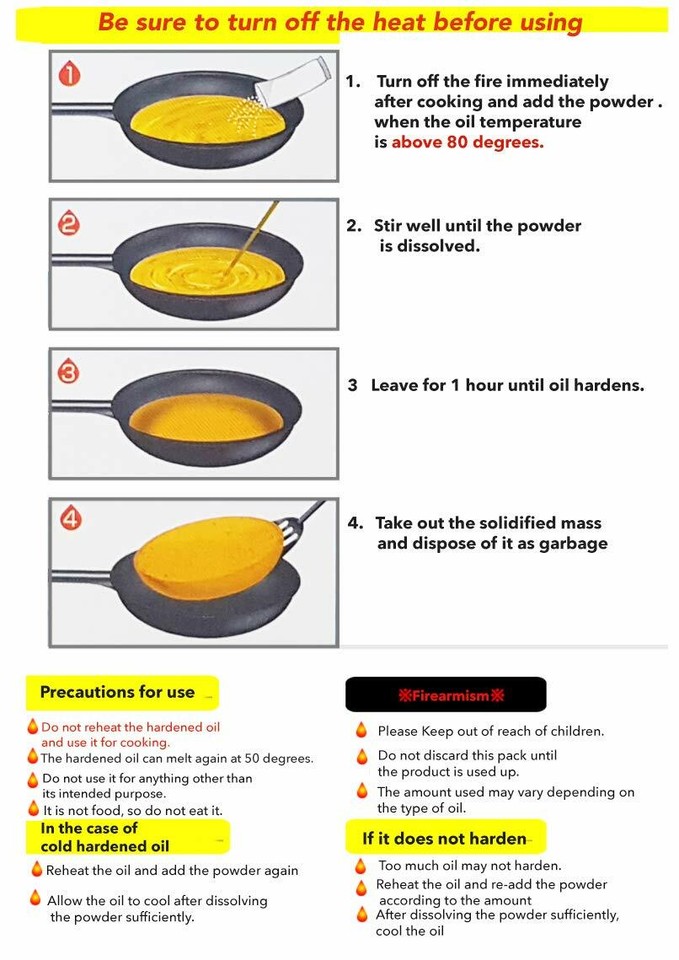 Be sure to turn off the heat before using

1

1. Turn off the fire immediately after cooking and add the powder . when the oil temperature is above 80 degrees.

2

2. Stir well until the powder is dissolved.

3

3 Leave for 1 hour until oil hardens.

4

4. Take out the solidified mass and dispose of it as garbage

Precautions for use

Do not reheat the hardened oil and use it for cooking.

The hardened oil can melt again at 50 degrees.

Do not use it for anything other than its intended purpose.

It is not food, so do not eat it.

In the case of cold hardened oil

Reheat the oil and add the powder again

Allow the oil to cool after dissolving the powder sufficiently.

※Firearmism※

Please Keep out of reach of children.

Do not discard this pack until the product is used up.

The amount used may vary depending on the type of oil.

If it does not harden

Too much oil may not harden.

Reheat the oil and re-add the powder according to the amount

After dissolving the powder sufficiently, cool the oil