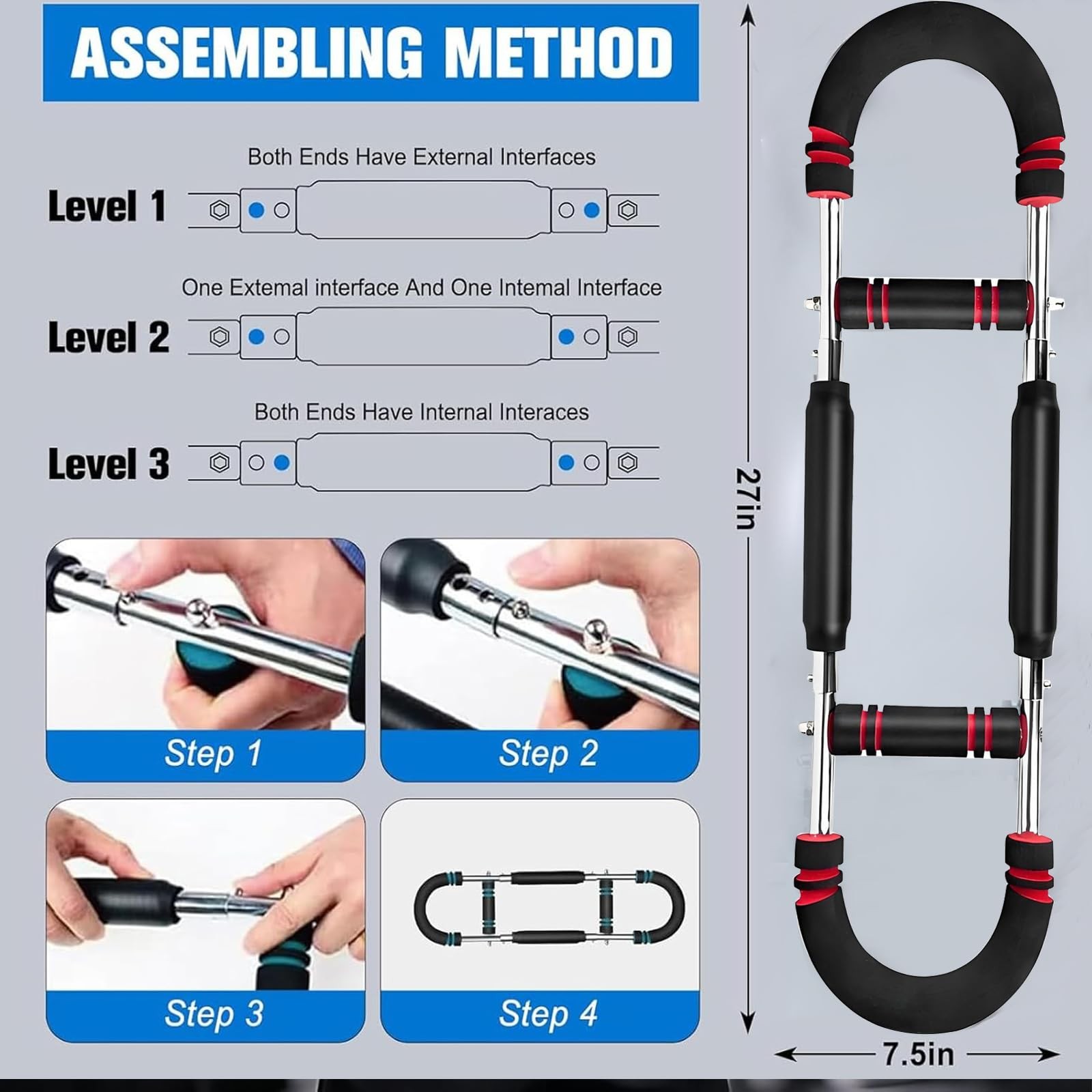 ASSEMBLING METHOD

Both Ends Have External Interfaces

Level 1

One Extemal interface And One Intemal Interface

Level 2

Both Ends Have Internal Interaces

Level 3

Step 1

Step 2

Step 3

Step 4

27in

7.5in