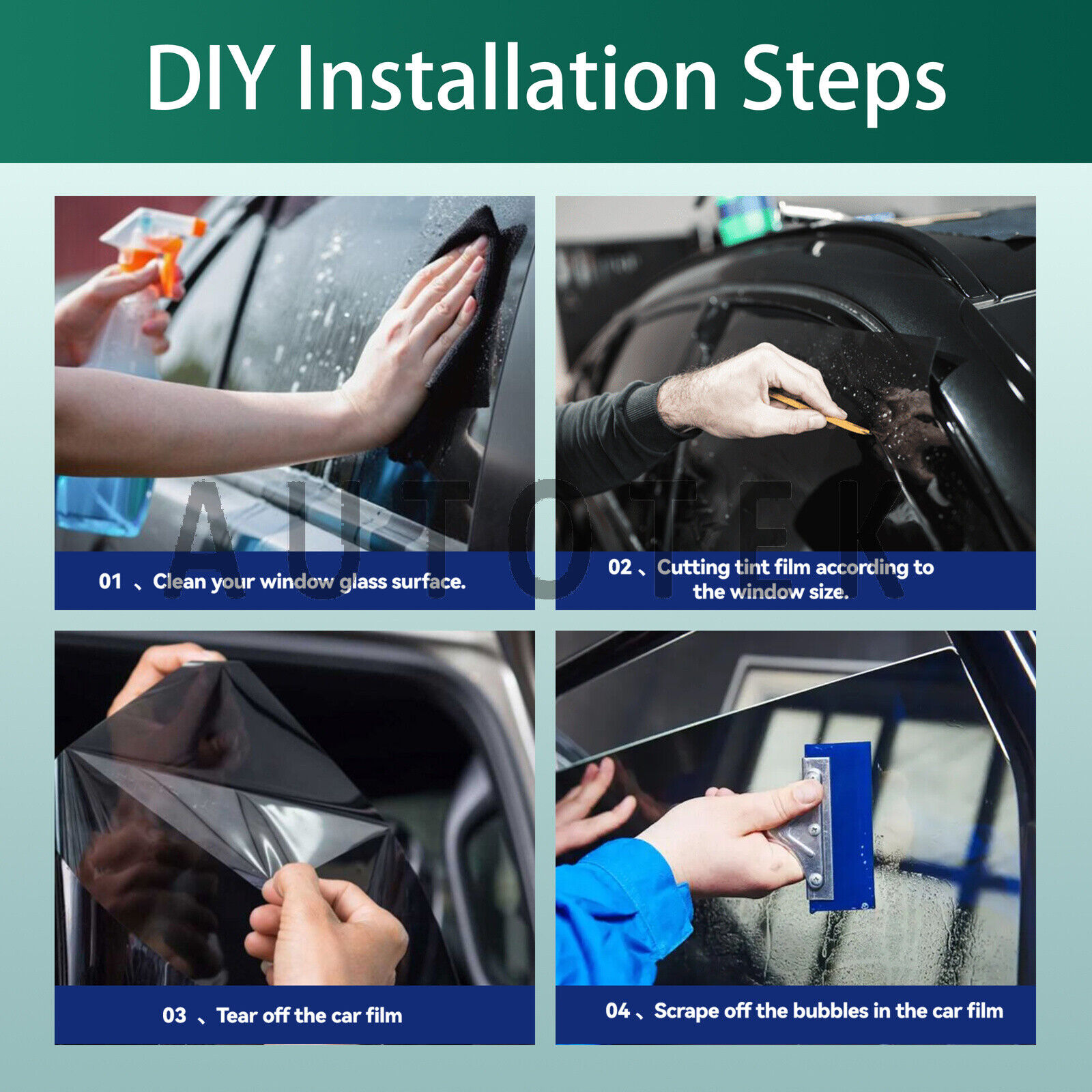 DIY Installation Steps

AUTOTEK

01 、Clean your window glass surface.

02 、Cutting tint film according to the window size.

03 、Tear off the car film

04 、Scrape off the bubbles in the car film