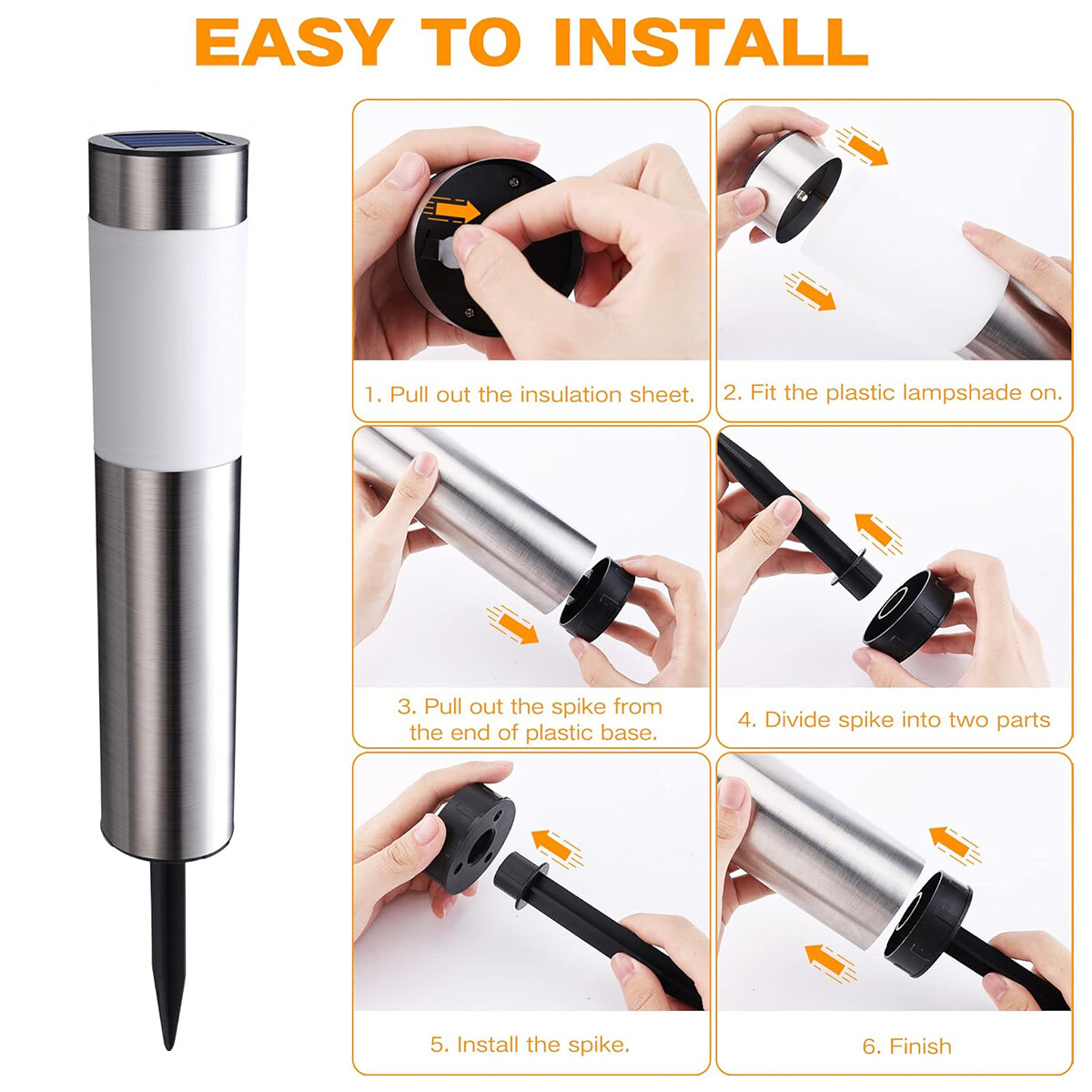 EASY TO INSTALL

1. Pull out the insulation sheet.

2. Fit the plastic lampshade on.

3. Pull out the spike from the end of plastic base.

4. Divide spike into two parts

5. Install the spike.

6. Finish