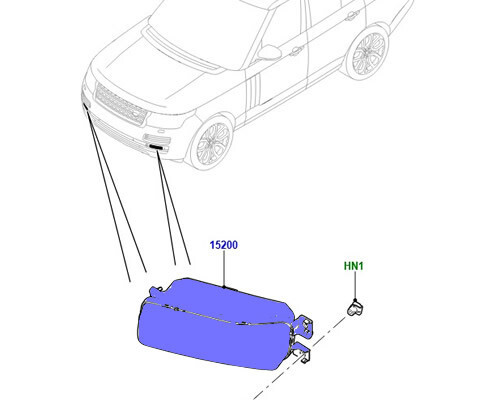 15200

HN1