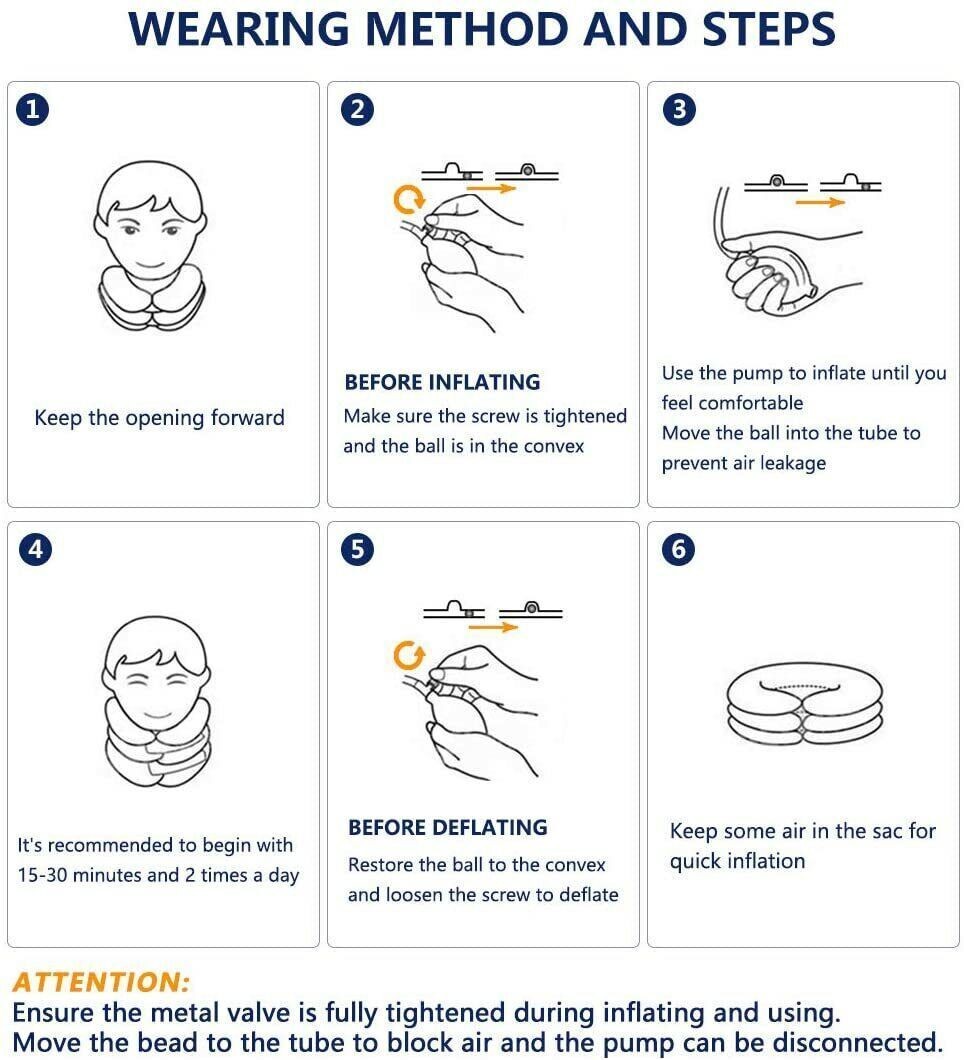 WEARING METHOD AND STEPS

1

Keep the opening forward

2

BEFORE INFLATING
Make sure the screw is tightened and the ball is in the convex

3

Use the pump to inflate until you feel comfortable
Move the ball into the tube to prevent air leakage

4

It's recommended to begin with 15-30 minutes and 2 times a day

5

BEFORE DEFLATING
Restore the ball to the convex and loosen the screw to deflate

6

Keep some air in the sac for quick inflation

ATTENTION:
Ensure the metal valve is fully tightened during inflating and using.
Move the bead to the tube to block air and the pump can be disconnected.