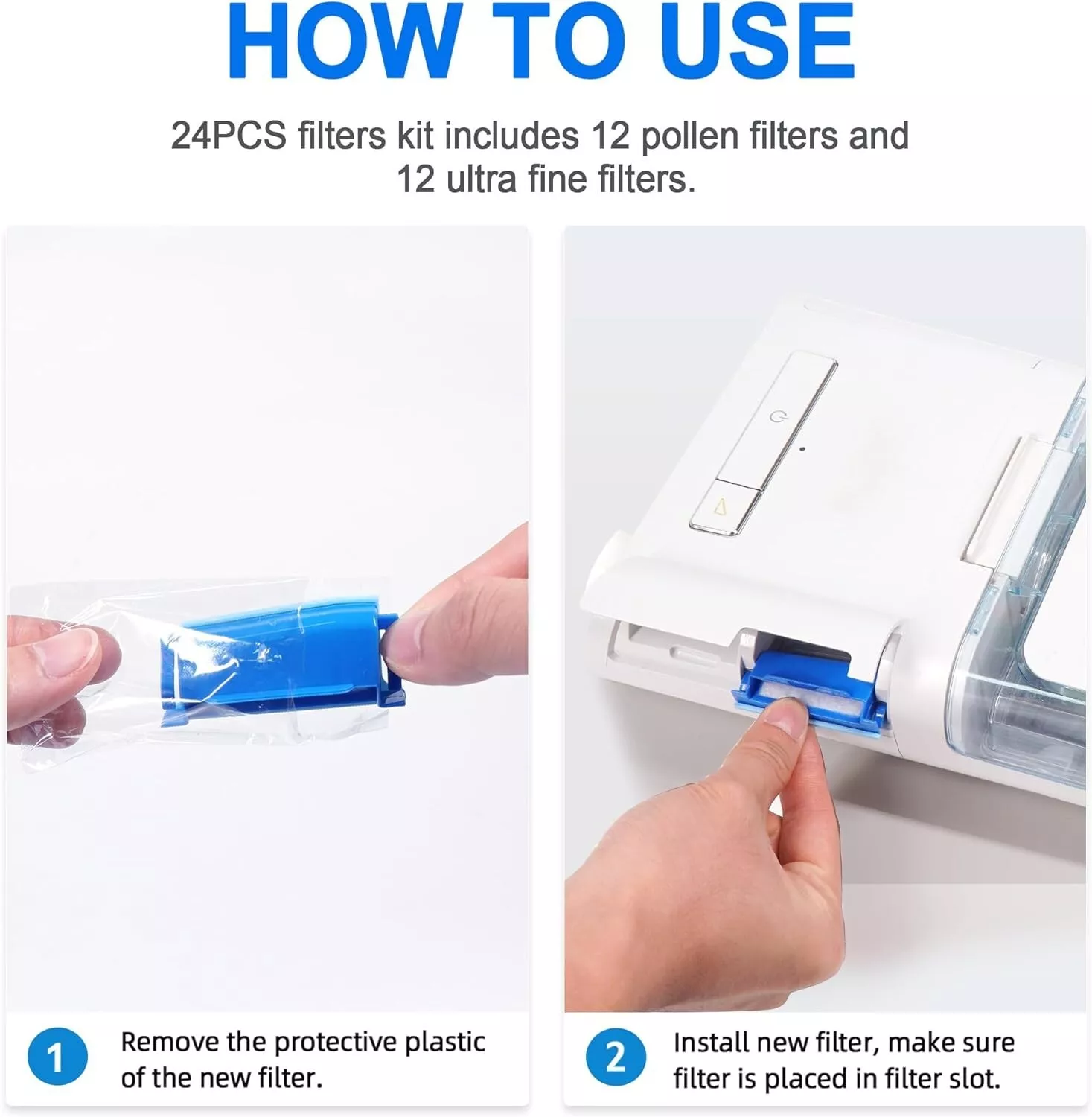 HOW TO USE

24PCS filters kit includes 12 pollen filters and 12 ultra fine filters.

1 Remove the protective plastic of the new filter.

2 Install new filter, make sure filter is placed in filter slot.