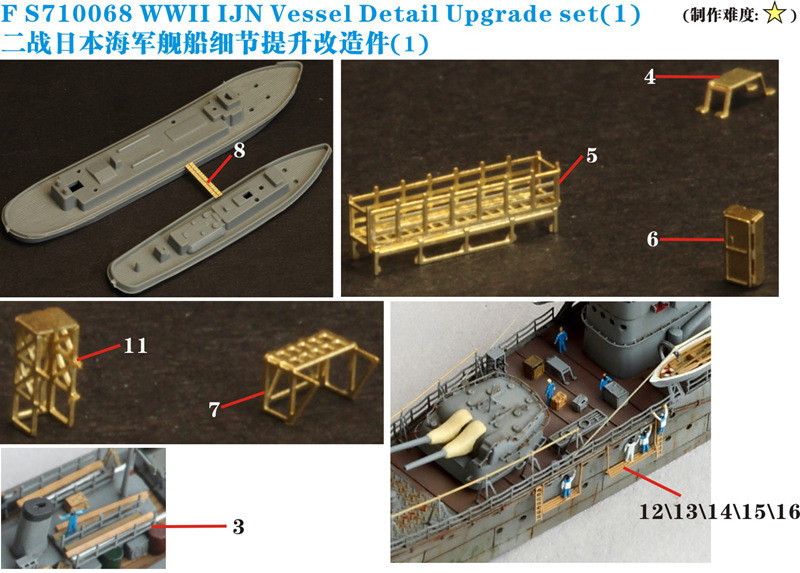 F S710068 WWII IJN Vessel Detail Upgrade set(1)
(制作难度: ☆)
二战日本海军舰船细节提升改造件(1)

8

4

5

6

11

7

3

12\13\14\15\16