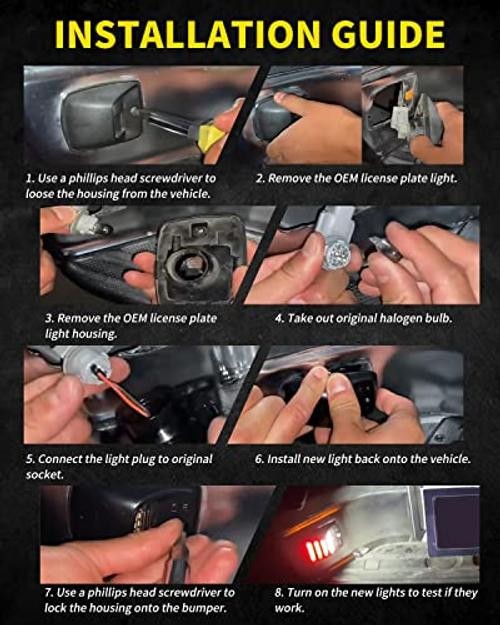 INSTALLATION GUIDE

1. Use a phillips head screwdriver to loose the housing from the vehicle.

2. Remove the OEM license plate light.

3. Remove the OEM license plate light housing.

4. Take out original halogen bulb.

5. Connect the light plug to original socket.

6. Install new light back onto the vehicle.

7. Use a phillips head screwdriver to lock the housing onto the bumper.

8. Turn on the new lights to test if they work.