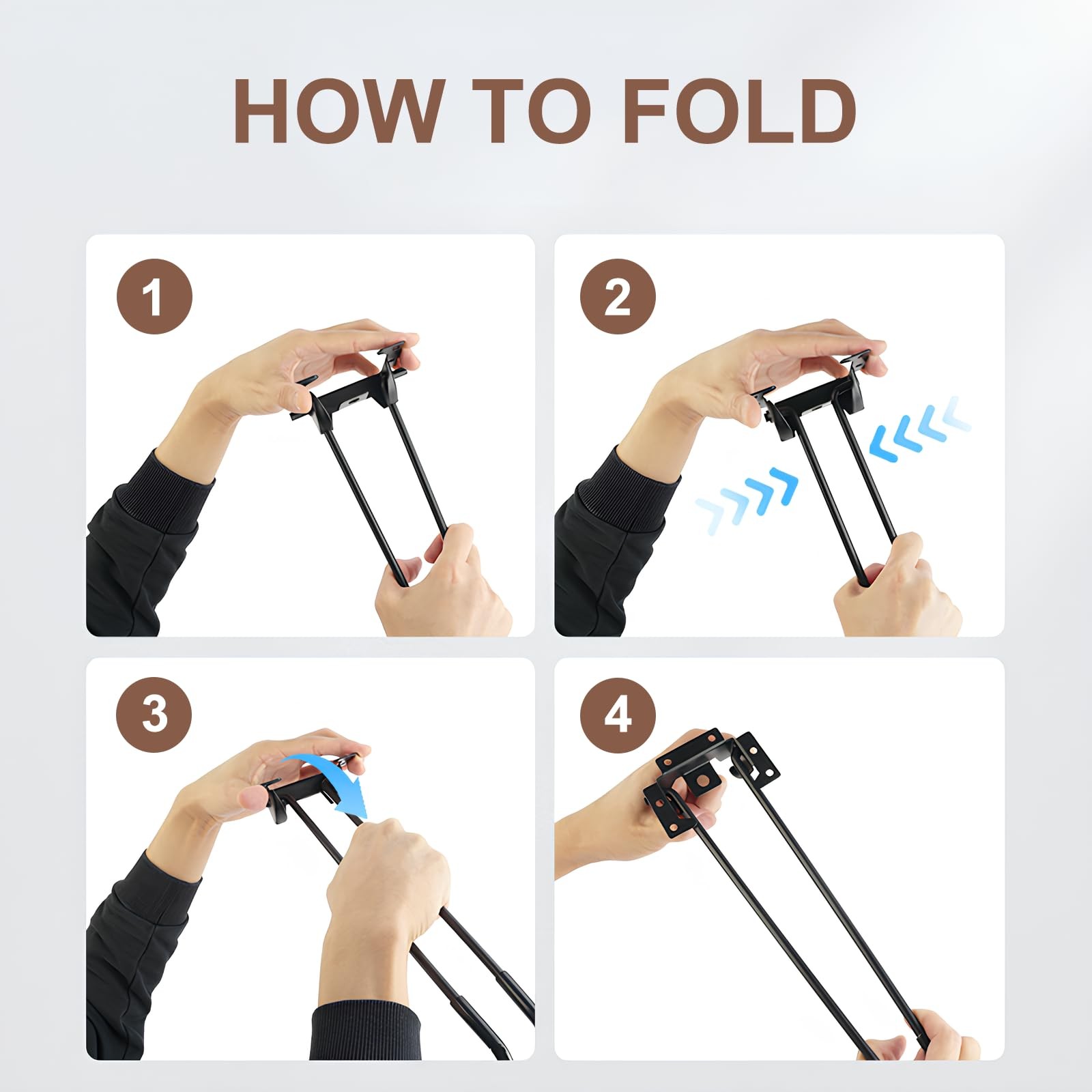 HOW TO FOLD

1

2

3

4