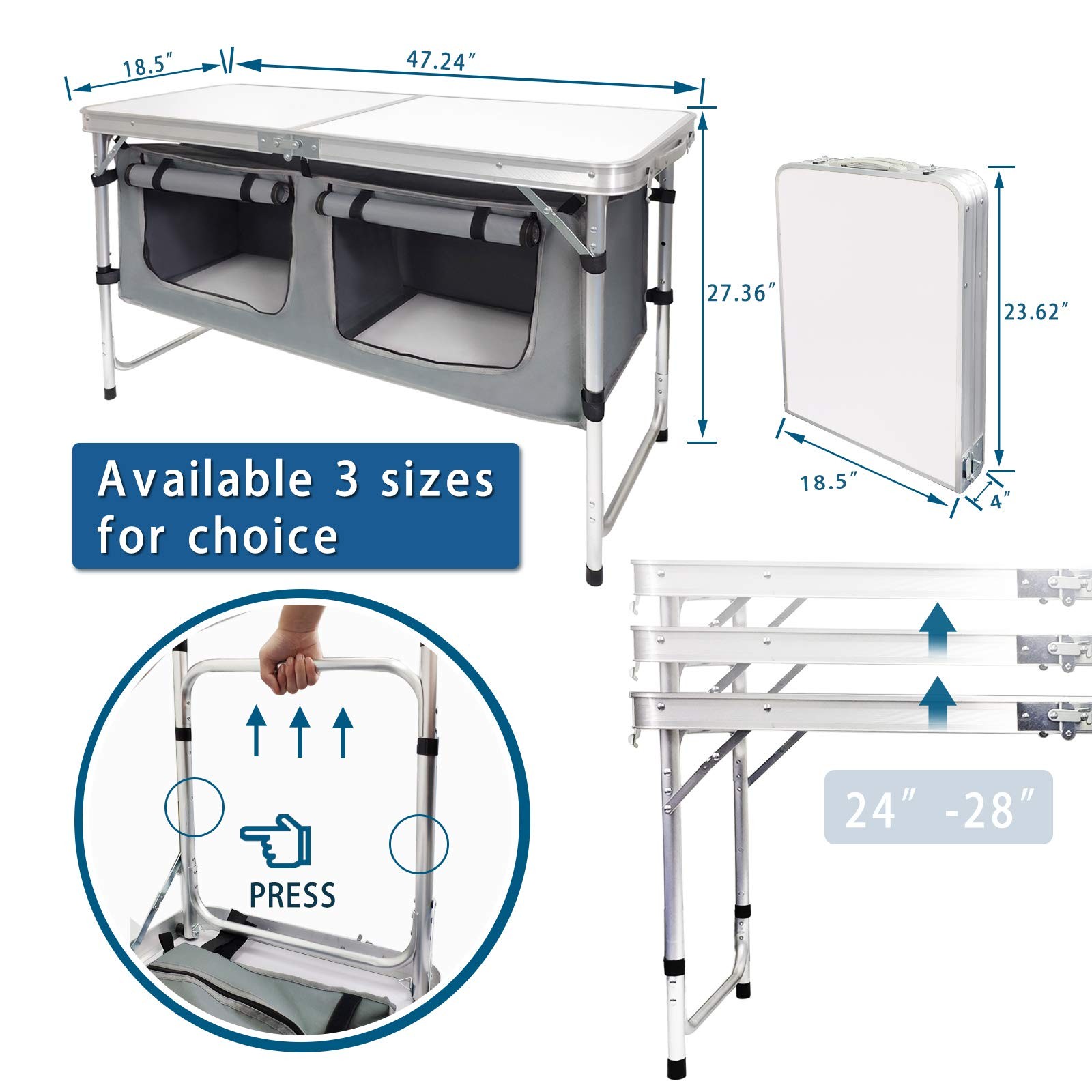 18.5″

47.24″

27.36″

23.62″

18.5″

4″

Available 3 sizes for choice

PRESS

24″ -28″