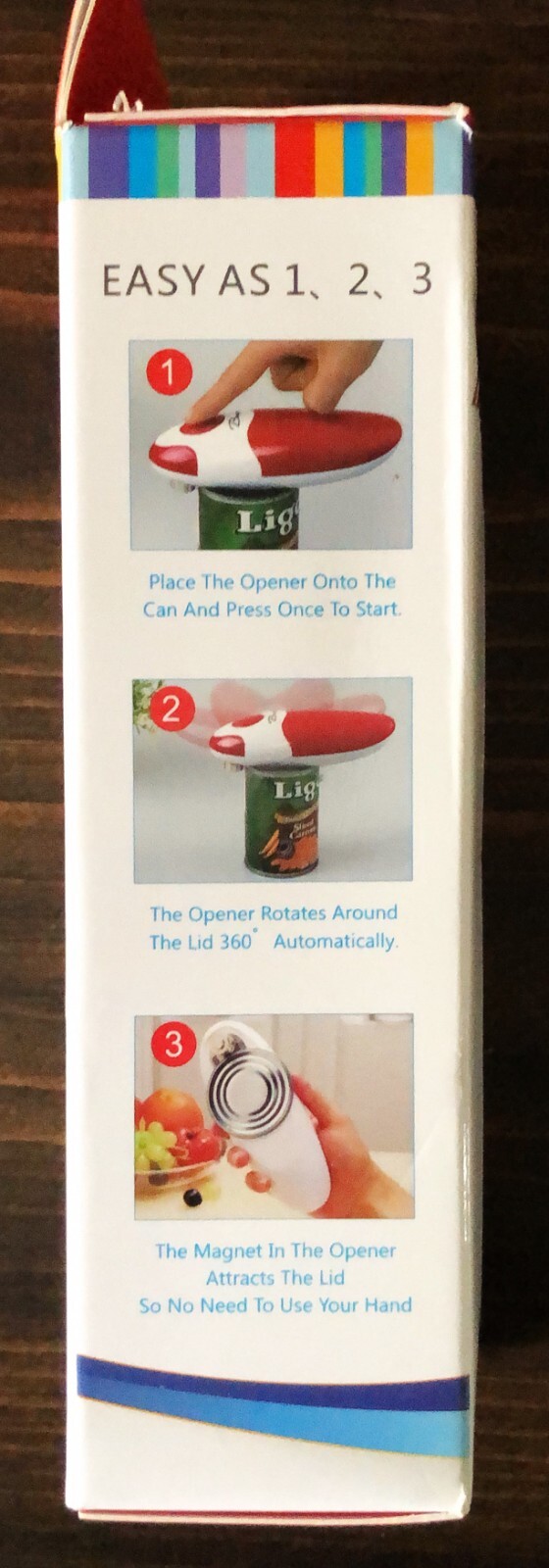 EASY AS 1、2、3

1

Lig

Place The Opener Onto The Can And Press Once To Start.

2

Lig

The Opener Rotates Around The Lid 360° Automatically.

3

The Magnet In The Opener Attracts The Lid So No Need To Use Your Hand