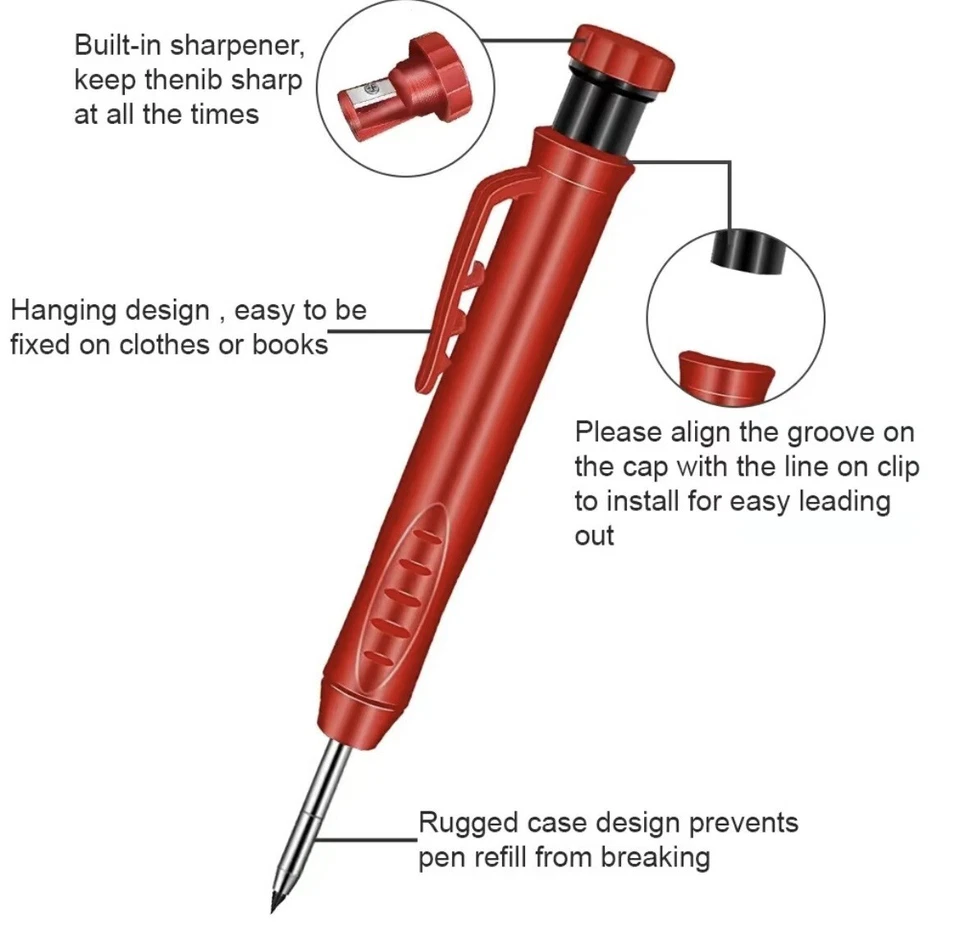 Built-in sharpener, keep thenib sharp at all the times

Hanging design , easy to be fixed on clothes or books

Please align the groove on the cap with the line on clip to install for easy leading out

Rugged case design prevents pen refill from breaking