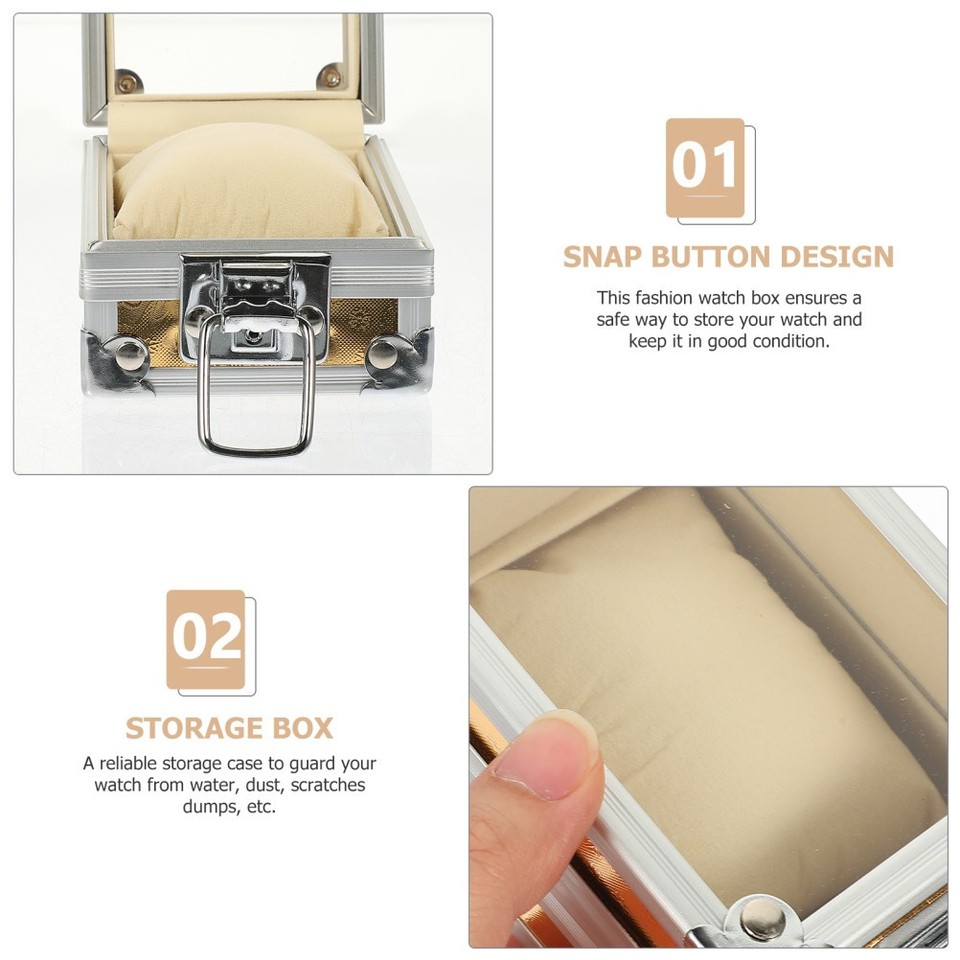 01

SNAP BUTTON DESIGN

This fashion watch box ensures a safe way to store your watch and keep it in good condition.

02

STORAGE BOX

A reliable storage case to guard your watch from water, dust, scratches dumps, etc.