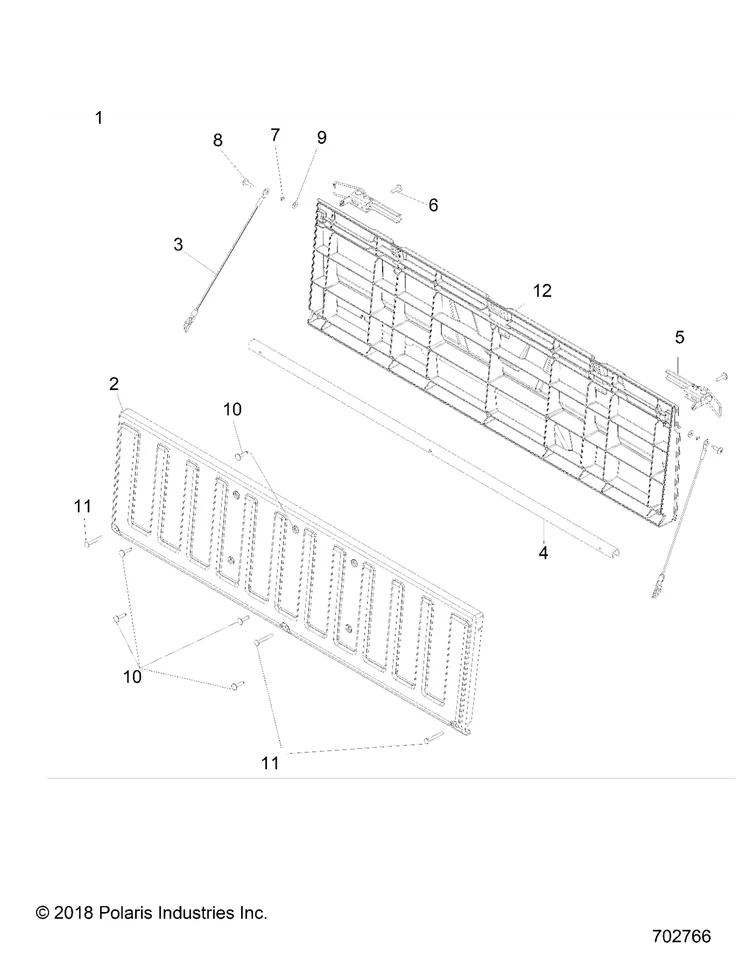 1

8 7 9

6

3

12

5

2

10

11

4

10

11

© 2018 Polaris Industries Inc.

702766