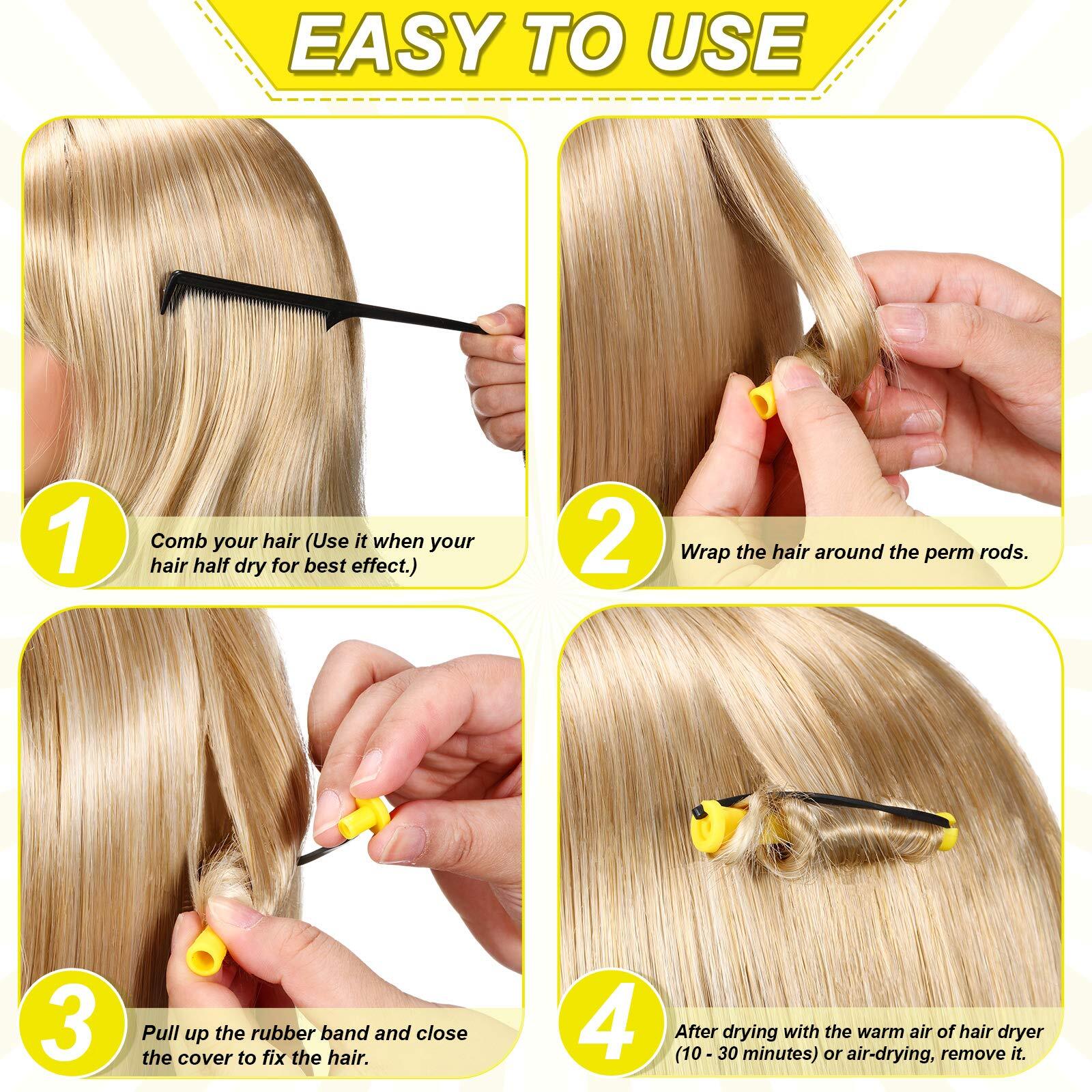 EASY TO USE

1

Comb your hair (Use it when your hair half dry for best effect.)

2

Wrap the hair around the perm rods.

3

Pull up the rubber band and close the cover to fix the hair.

4

After drying with the warm air of hair dryer (10 - 30 minutes) or air-drying, remove it.