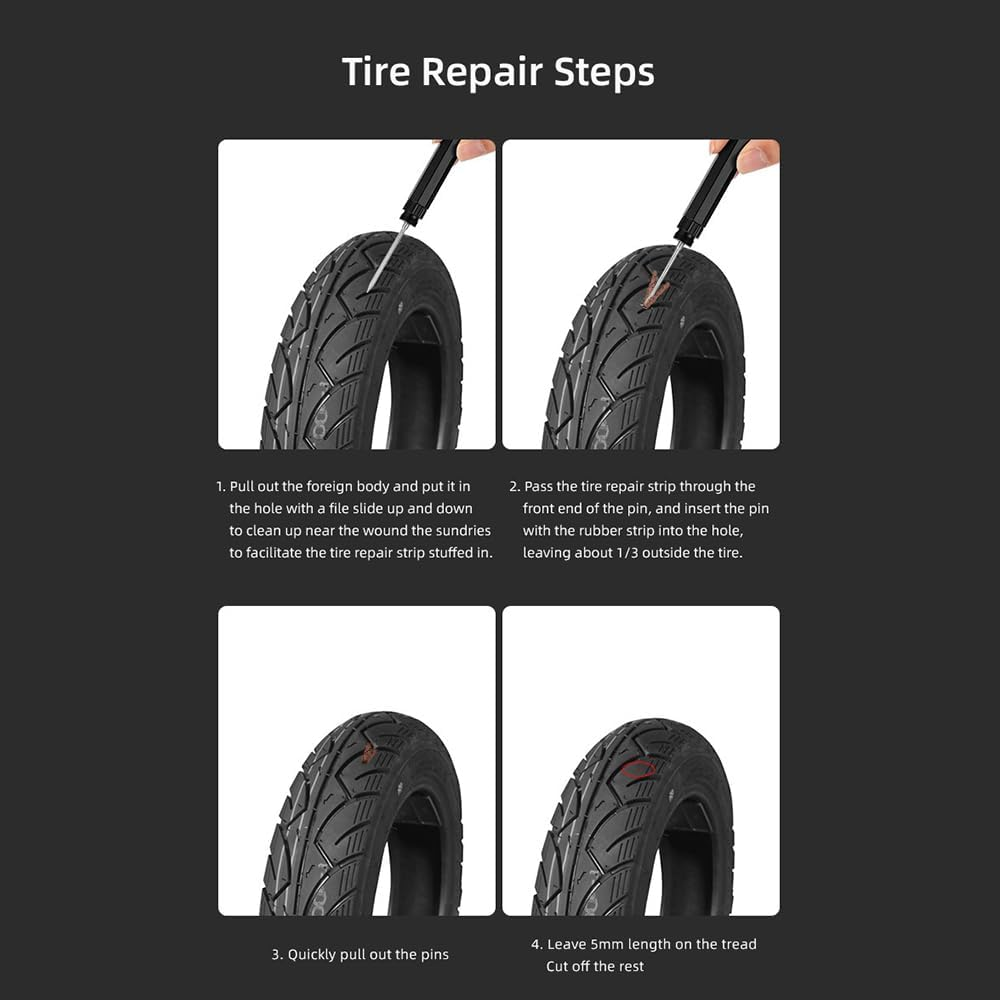 Tire Repair Steps

1. Pull out the foreign body and put it in the hole with a file slide up and down to clean up near the wound the sundries to facilitate the tire repair strip stuffed in.

2. Pass the tire repair strip through the front end of the pin, and insert the pin with the rubber strip into the hole, leaving about 1/3 outside the tire.

3. Quickly pull out the pins

4. Leave 5mm length on the tread Cut off the rest