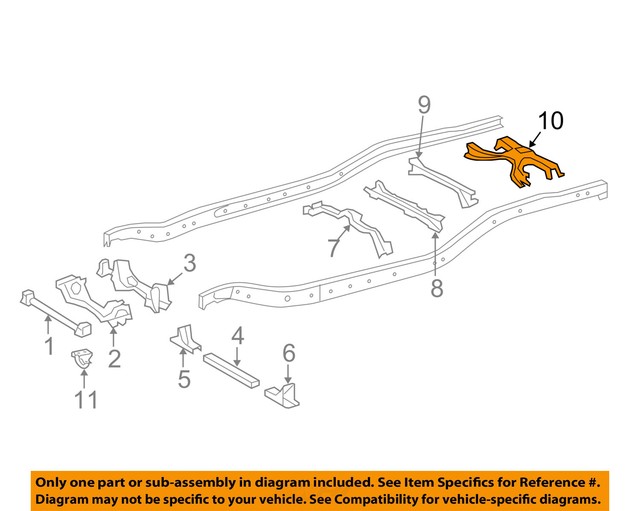 9
10
3
7
8
1
2
4
6
5
11

Only one part or sub-assembly in diagram included. See Item Specifics for Reference #. Diagram may not be specific to your vehicle. See Compatibility for vehicle-specific diagrams.