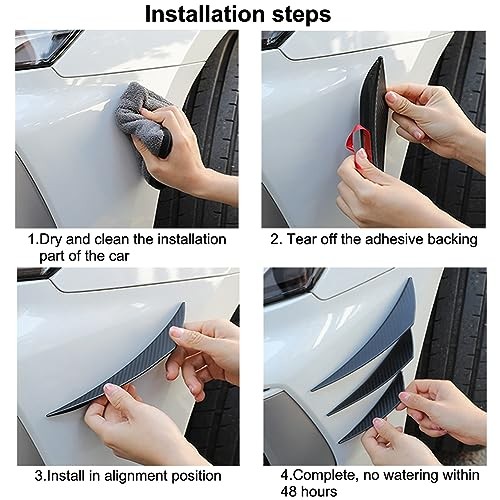 Installation steps

1.Dry and clean the installation part of the car

2. Tear off the adhesive backing

3.Install in alignment position

4.Complete, no watering within 48 hours