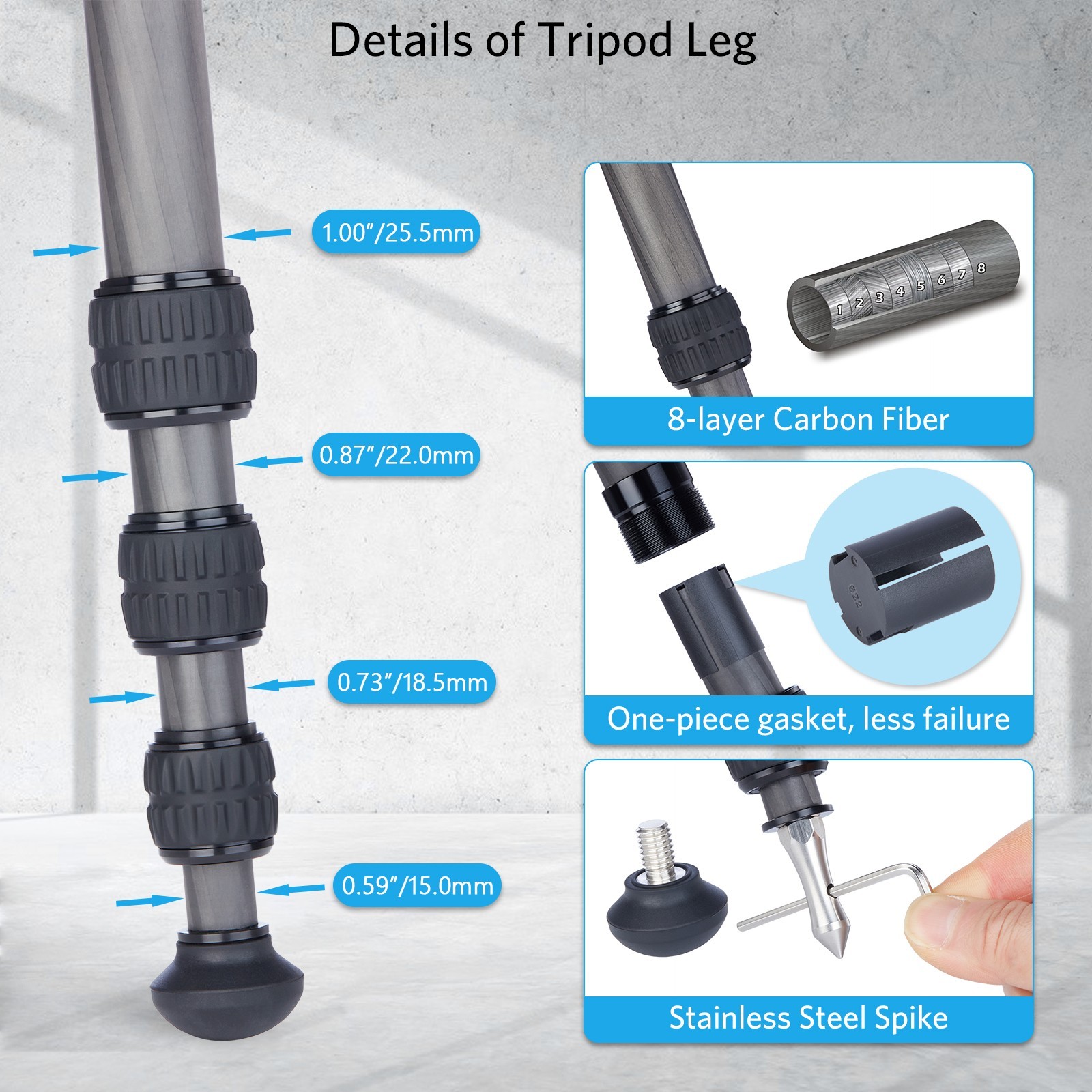 Details of Tripod Leg

1.00"/25.5mm

0.87"/22.0mm

0.73"/18.5mm

0.59"/15.0mm

1 2 3 4 5 6 7 8

8-layer Carbon Fiber

Φ22

One-piece gasket, less failure

Stainless Steel Spike