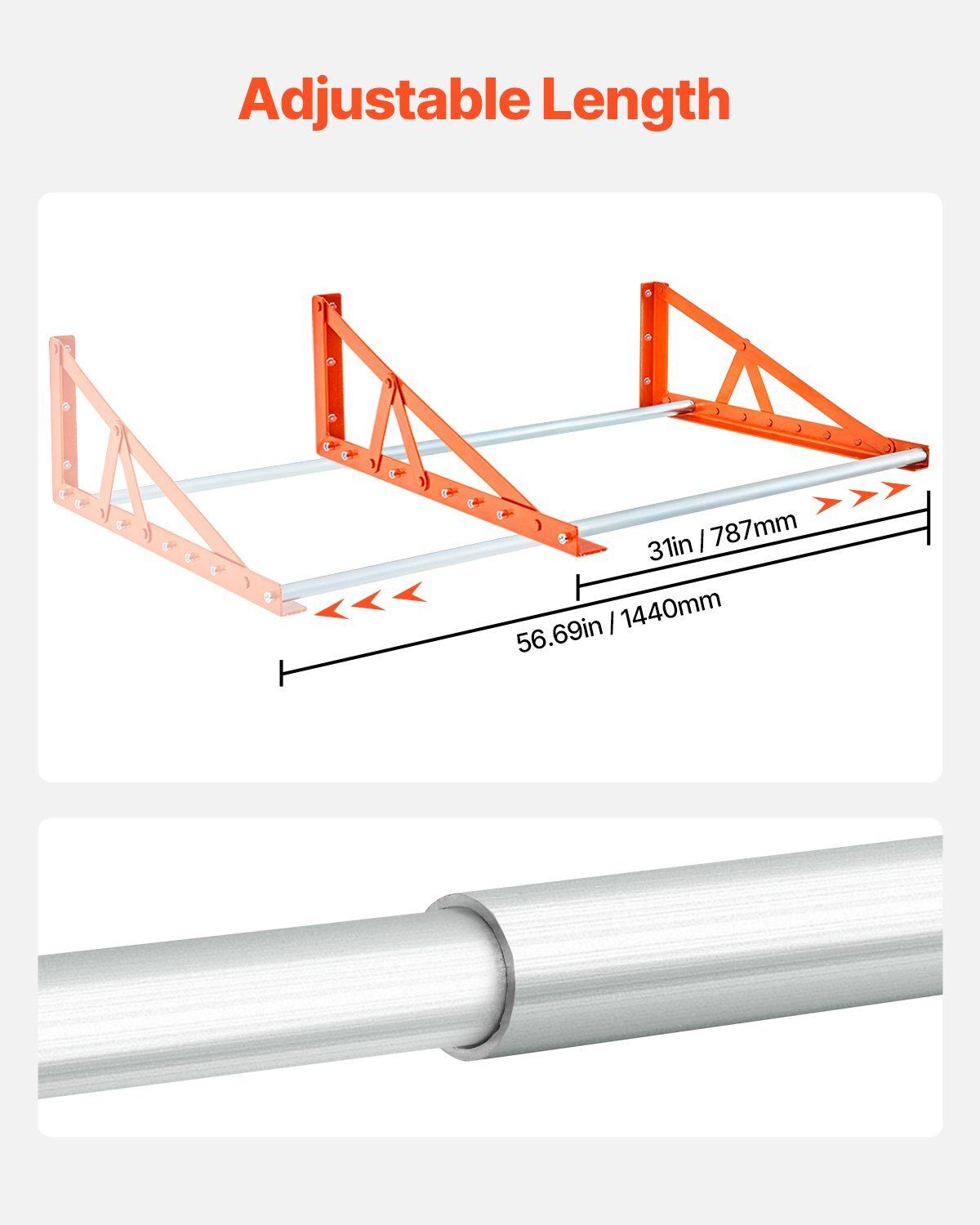 Adjustable Length

31in / 787mm

56.69in / 1440mm