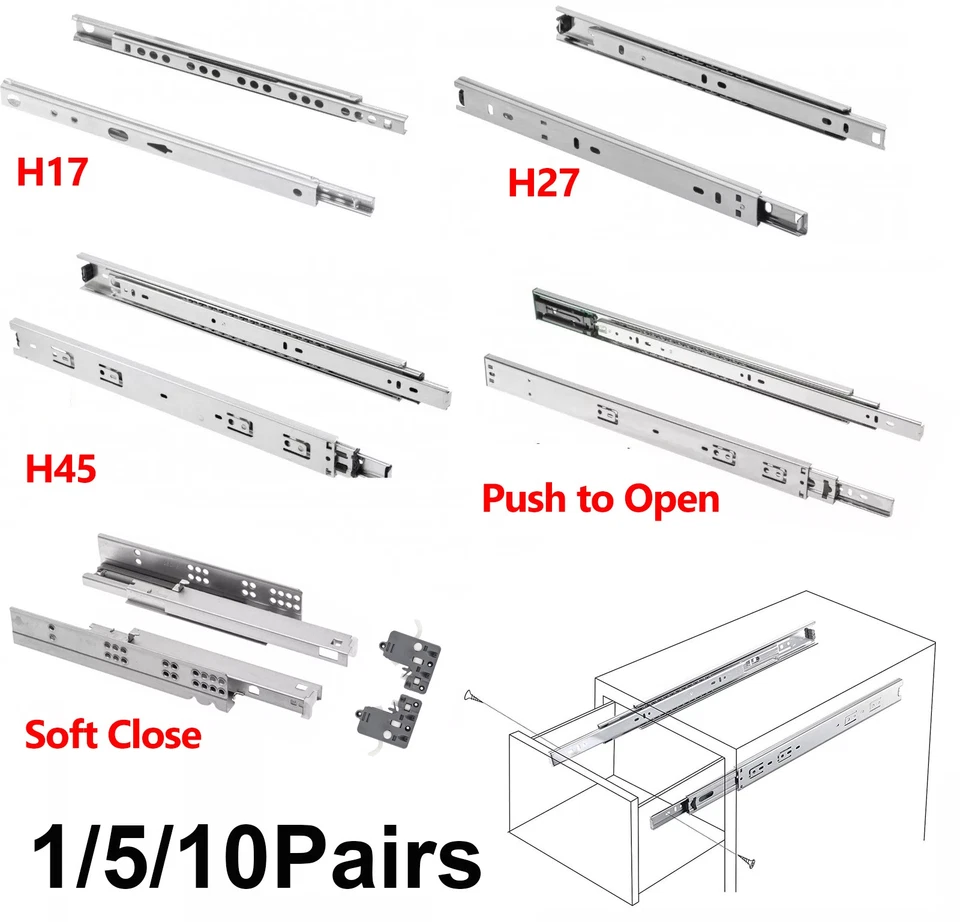 H17

H27

H45

Push to Open

Soft Close

1/5/10Pairs