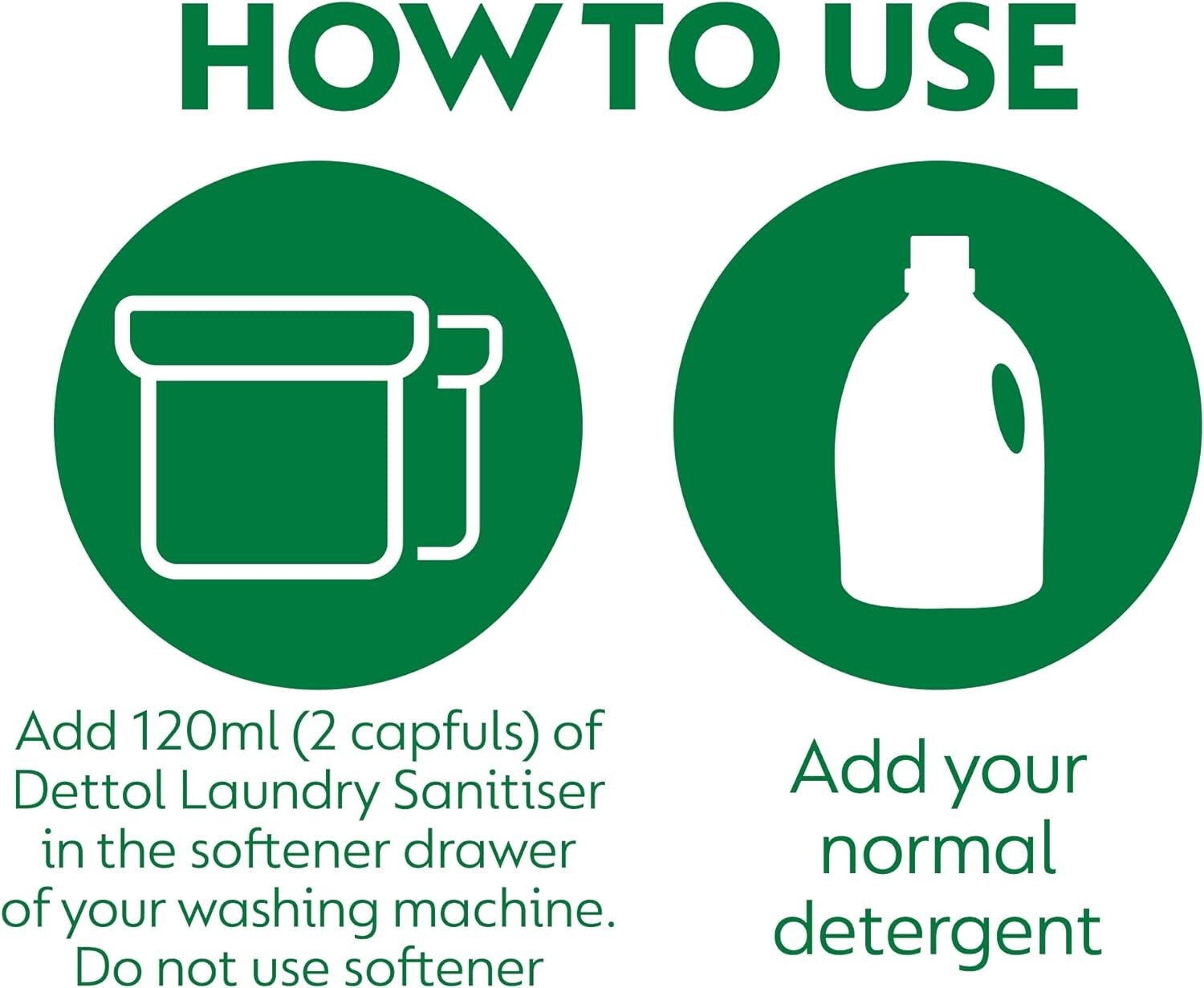 HOW TO USE

Add 120ml (2 capfuls) of Dettol Laundry Sanitiser in the softener drawer of your washing machine. Do not use softener

Add your normal detergent