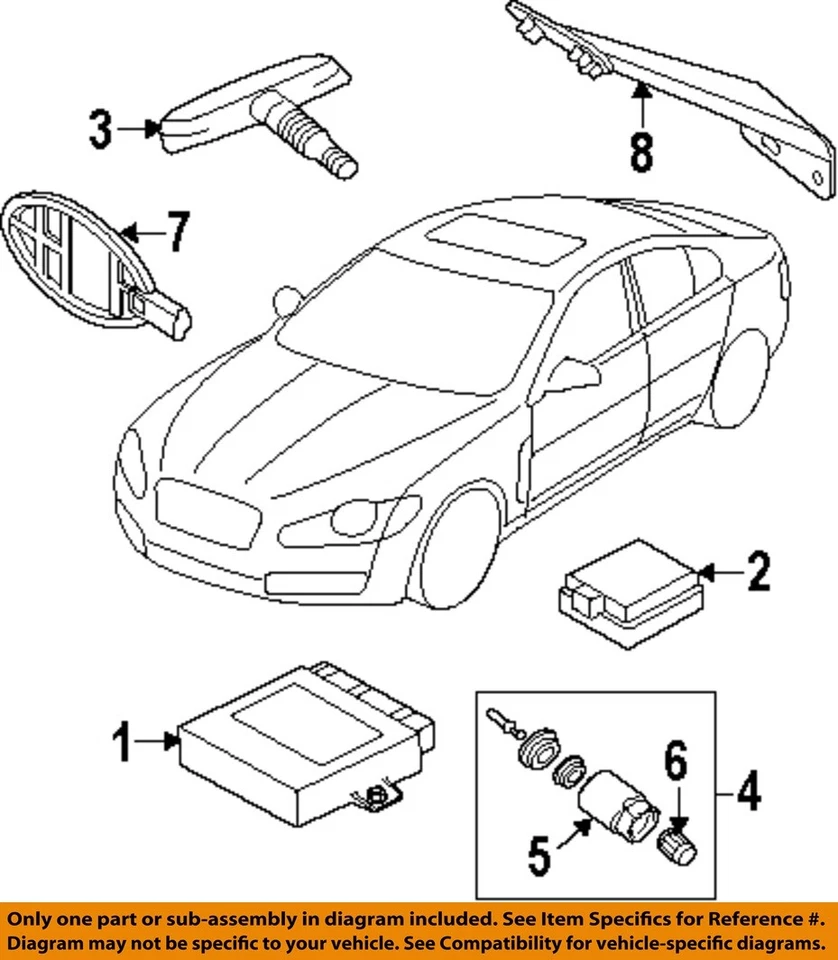 3

8

7

2

1

6

4

5

Only one part or sub-assembly in diagram included. See Item Specifics for Reference #. Diagram may not be specific to your vehicle. See Compatibility for vehicle-specific diagrams.